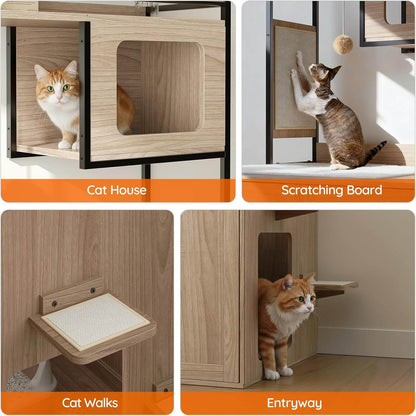 Cat House

Scratching Board

Cat Walks

Entryway