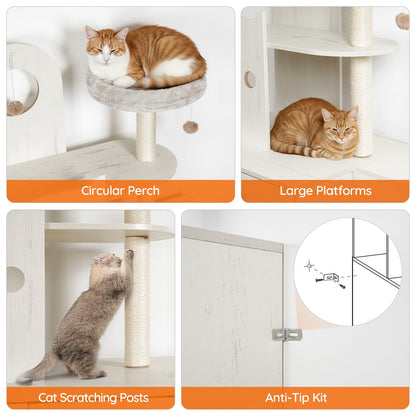 Circular Perch

Large Platforms

Cat Scratching Posts

Anti-Tip Kit