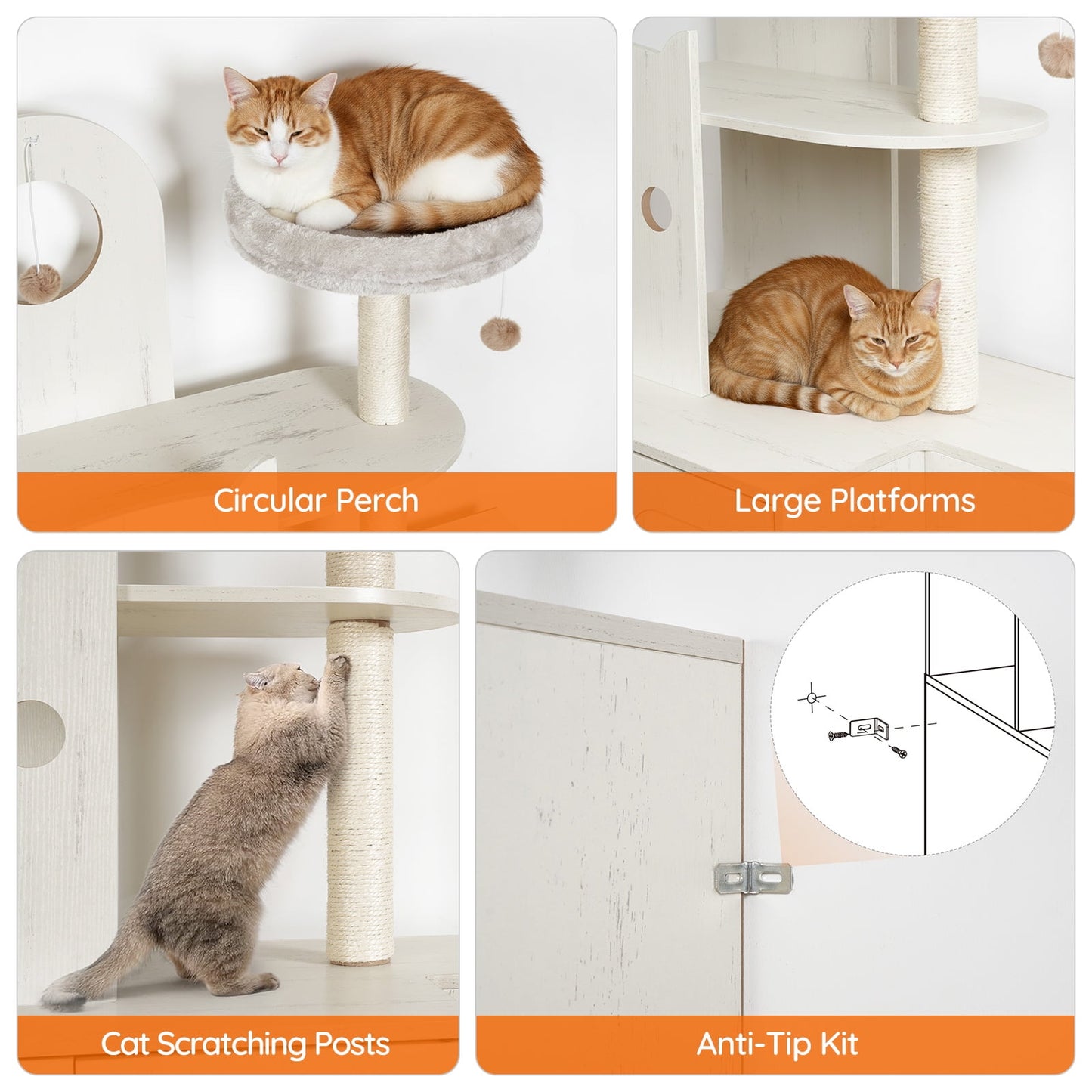 Circular Perch

Large Platforms

Cat Scratching Posts

Anti-Tip Kit