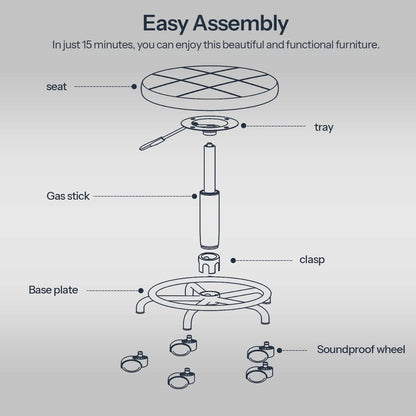 Easy Assembly

In just 15 minutes, you can enjoy this beautiful and functional furniture.

seat

tray

Gas stick

clasp

Base plate

Soundproof wheel