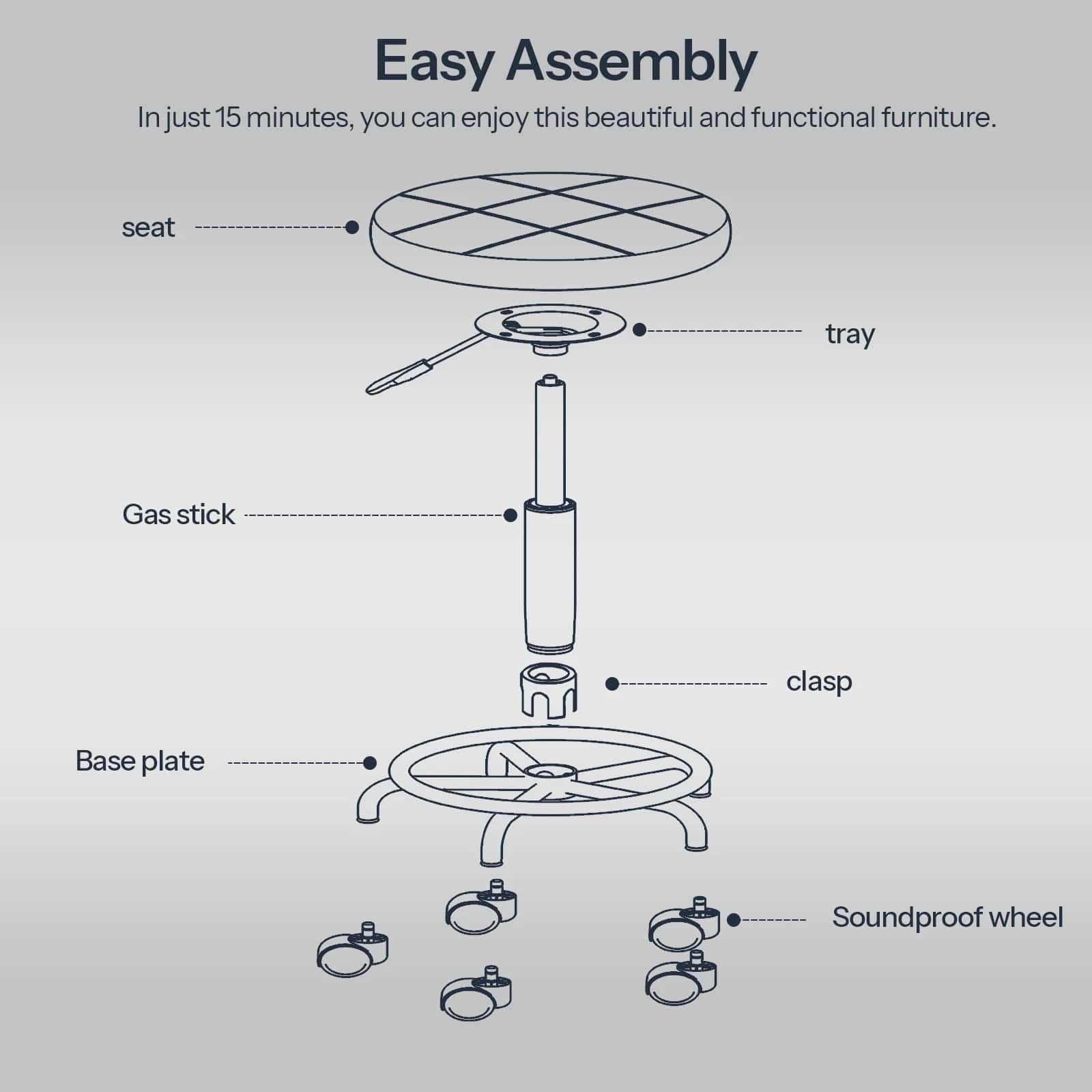 Easy Assembly

In just 15 minutes, you can enjoy this beautiful and functional furniture.

seat

tray

Gas stick

clasp

Base plate

Soundproof wheel