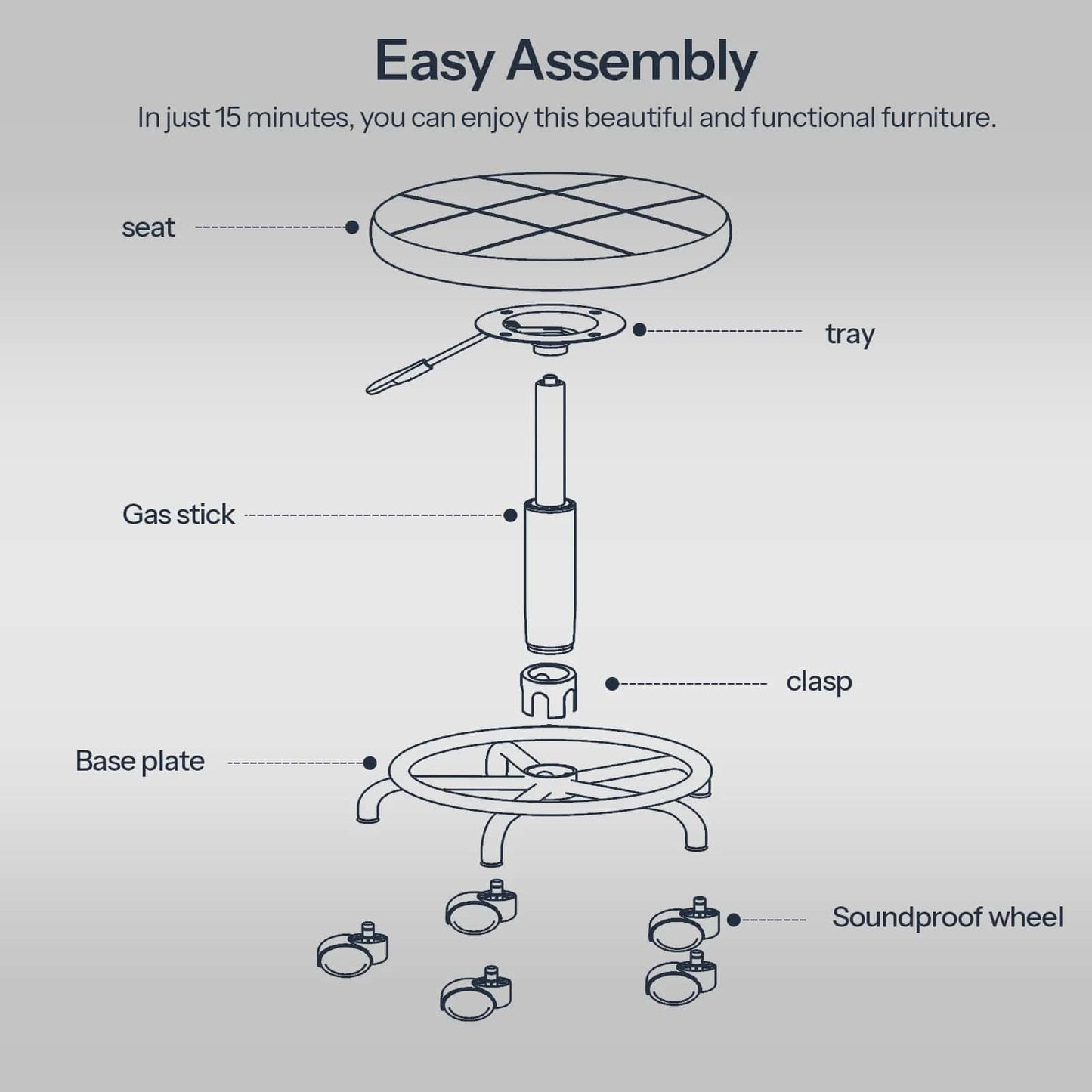 Easy Assembly

In just 15 minutes, you can enjoy this beautiful and functional furniture.

seat

tray

Gas stick

clasp

Base plate

Soundproof wheel