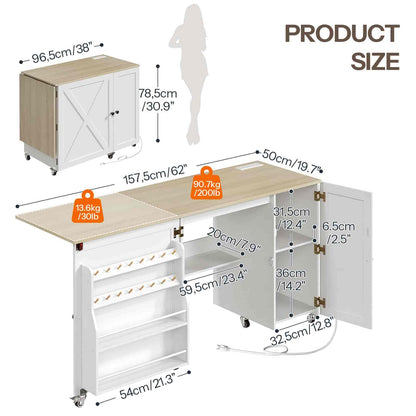 PRODUCT SIZE

96,5cm/38"

78,5cm /30.9"

50cm/19.7"

157,5cm/62"

90.7kg /200lb

13.6kg /30lb

31.5cm /12.4"

6.5cm /2.5"

20cm/7.9"

36cm /14.2"

59,5cm/23.4"

32,5cm/12.8"

54cm/21.3"