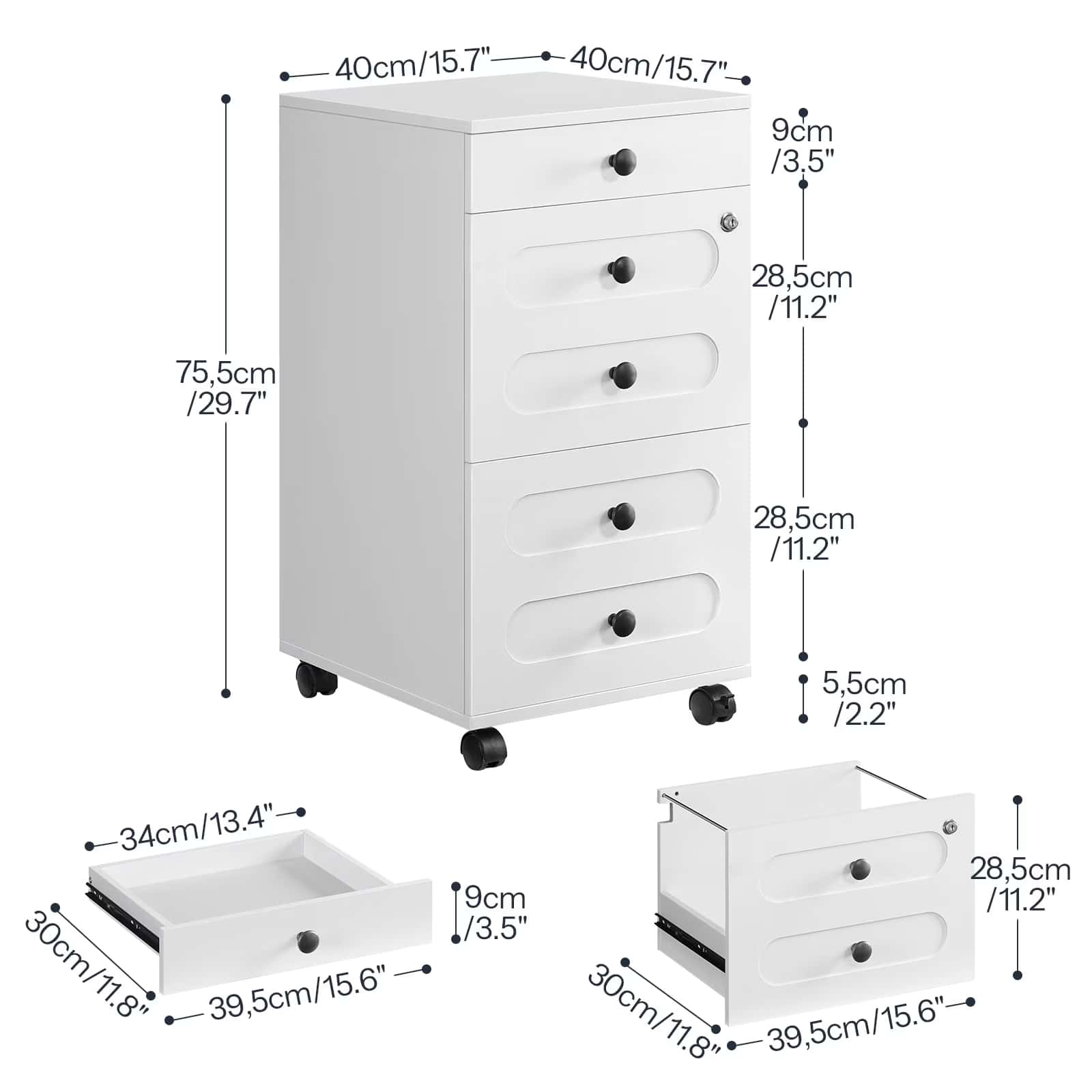 40cm/15.7" 40cm/15.7"

75,5cm
/29.7"

9cm
/3.5"

28,5cm
/11.2"

28,5cm
/11.2"

5,5cm
/2.2"

34cm/13.4"

9cm
/3.5"

30cm/11.8"

39,5cm/15.6"

28,5cm
/11.2"

30cm/11.8"

39,5cm/15.6"