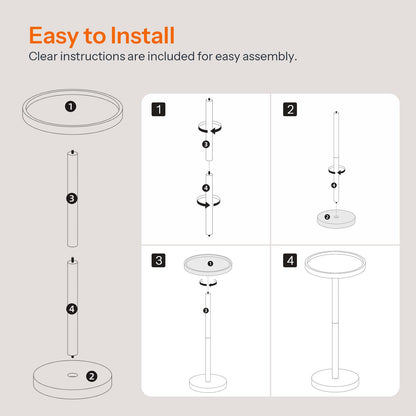 Easy to Install
Clear instructions are included for easy assembly.

1
3
4
2

1
3
4

2
4
2

3
1
3

4