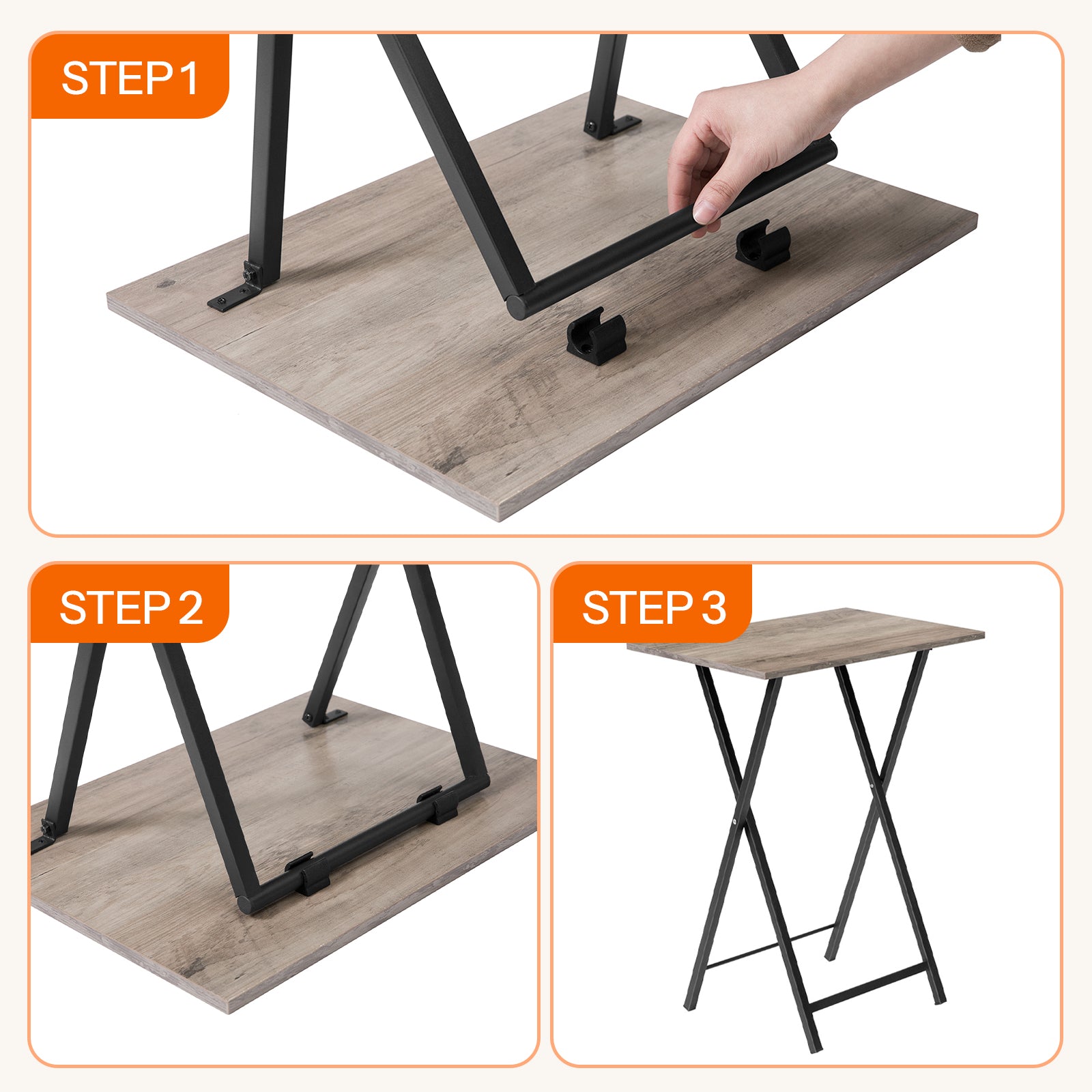 STEP 1

STEP 2

STEP 3