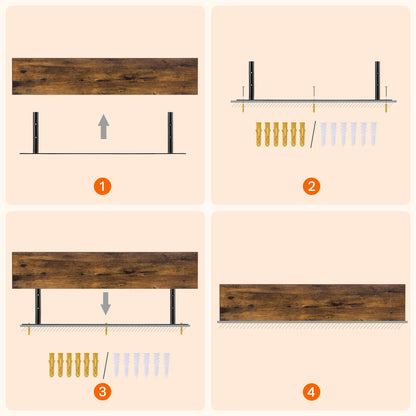 1

2

3

4