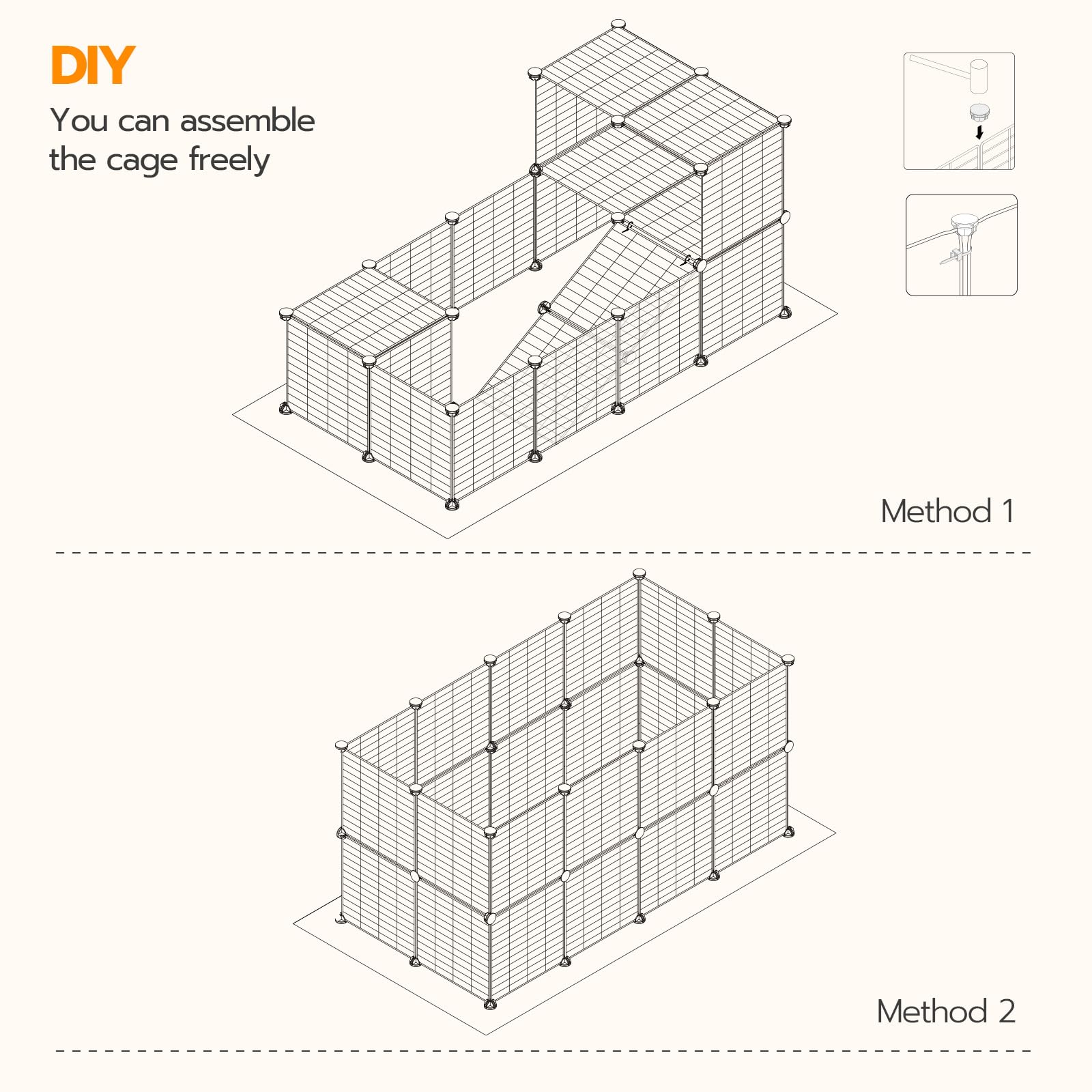 DIY
You can assemble the cage freely

Method 1

Method 2