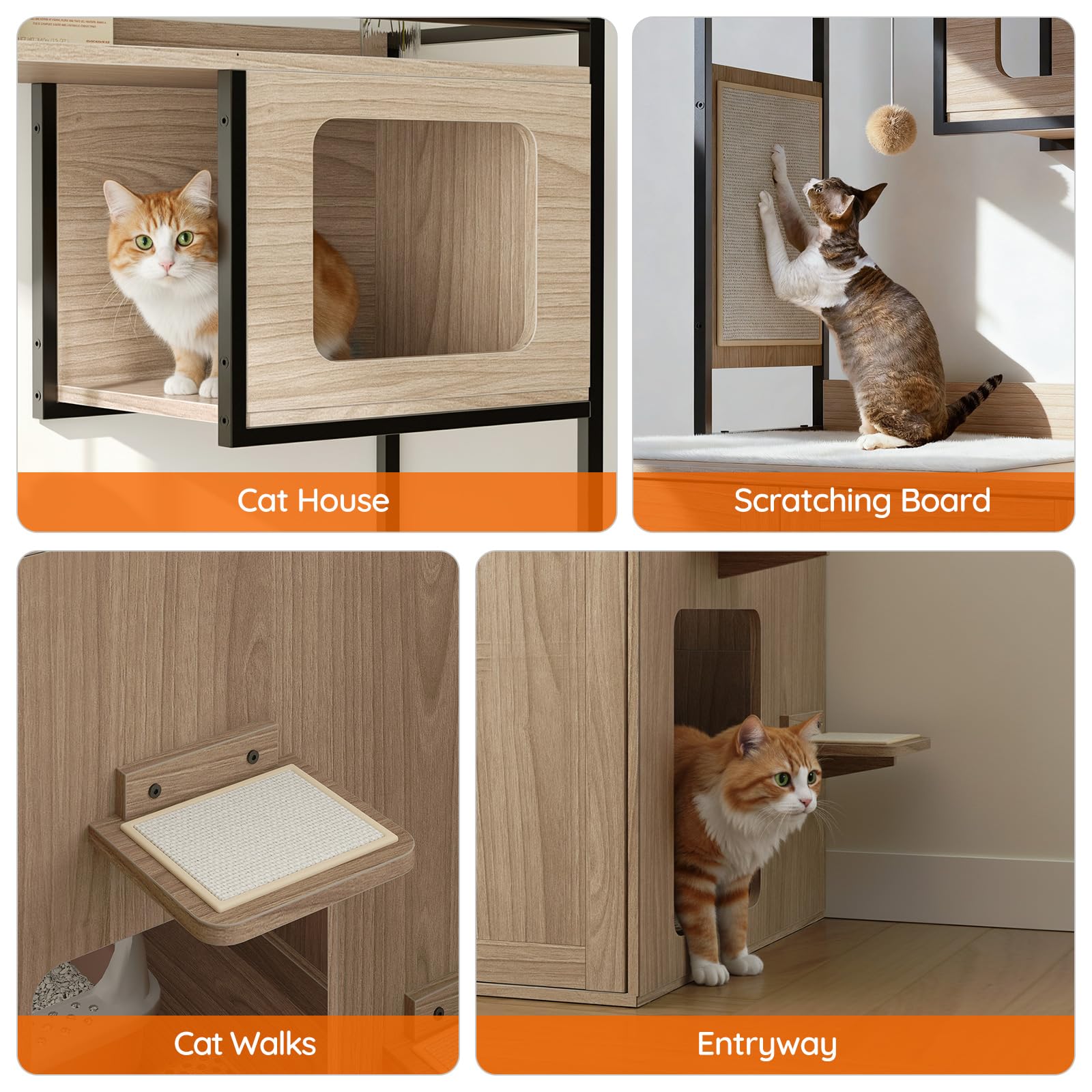 Cat House

Scratching Board

Cat Walks

Entryway