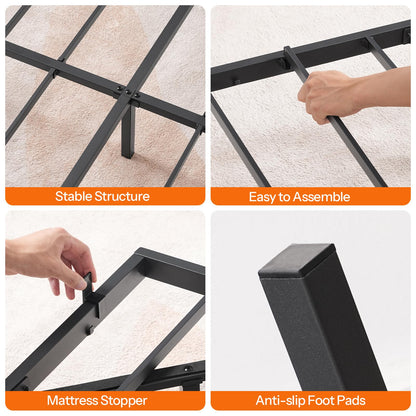 Stable Structure

Easy to Assemble

Mattress Stopper

Anti-slip Foot Pads