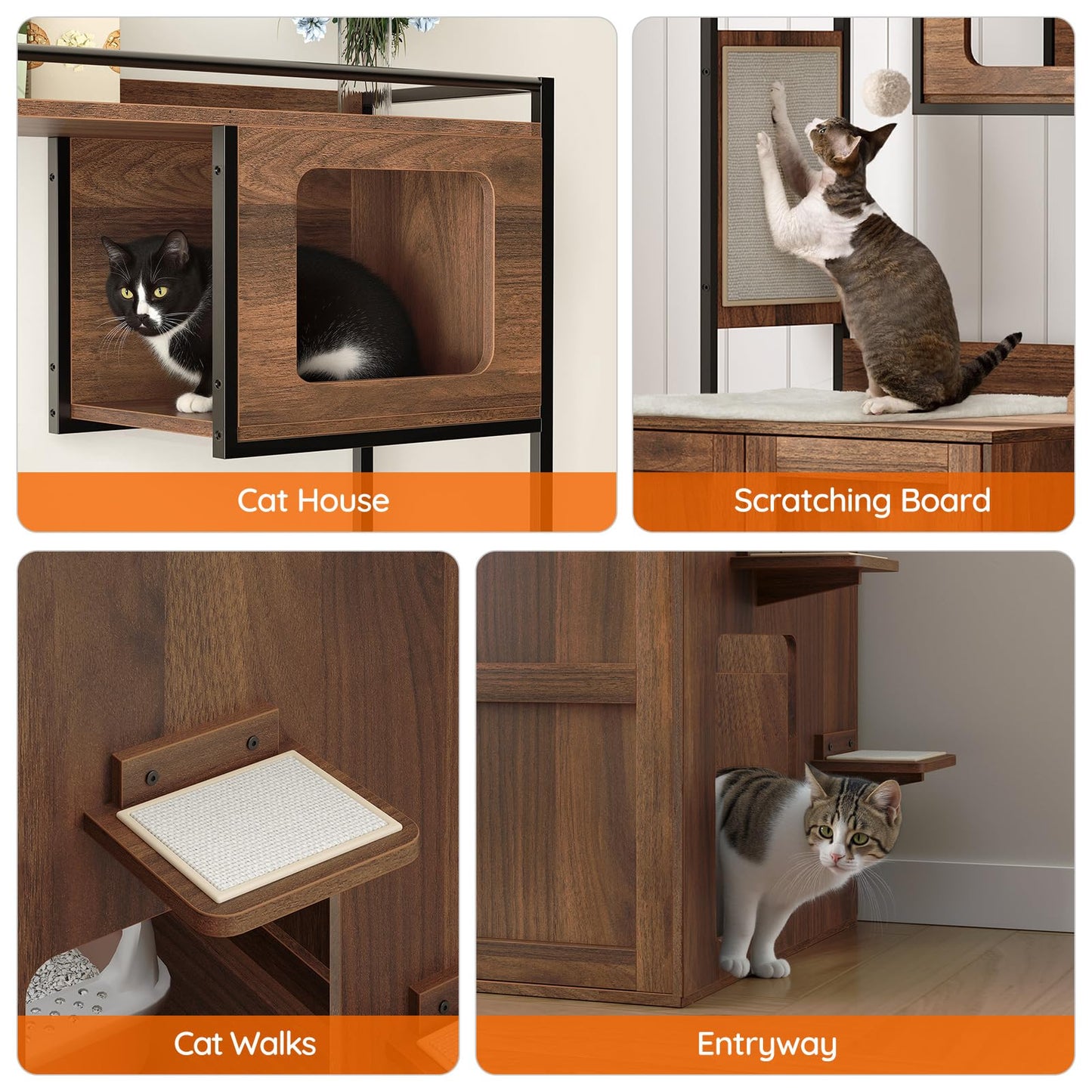 Cat House

Scratching Board

Cat Walks

Entryway