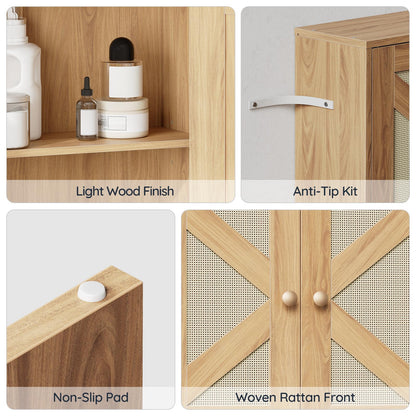 Light Wood Finish

Anti-Tip Kit

Non-Slip Pad

Woven Rattan Front