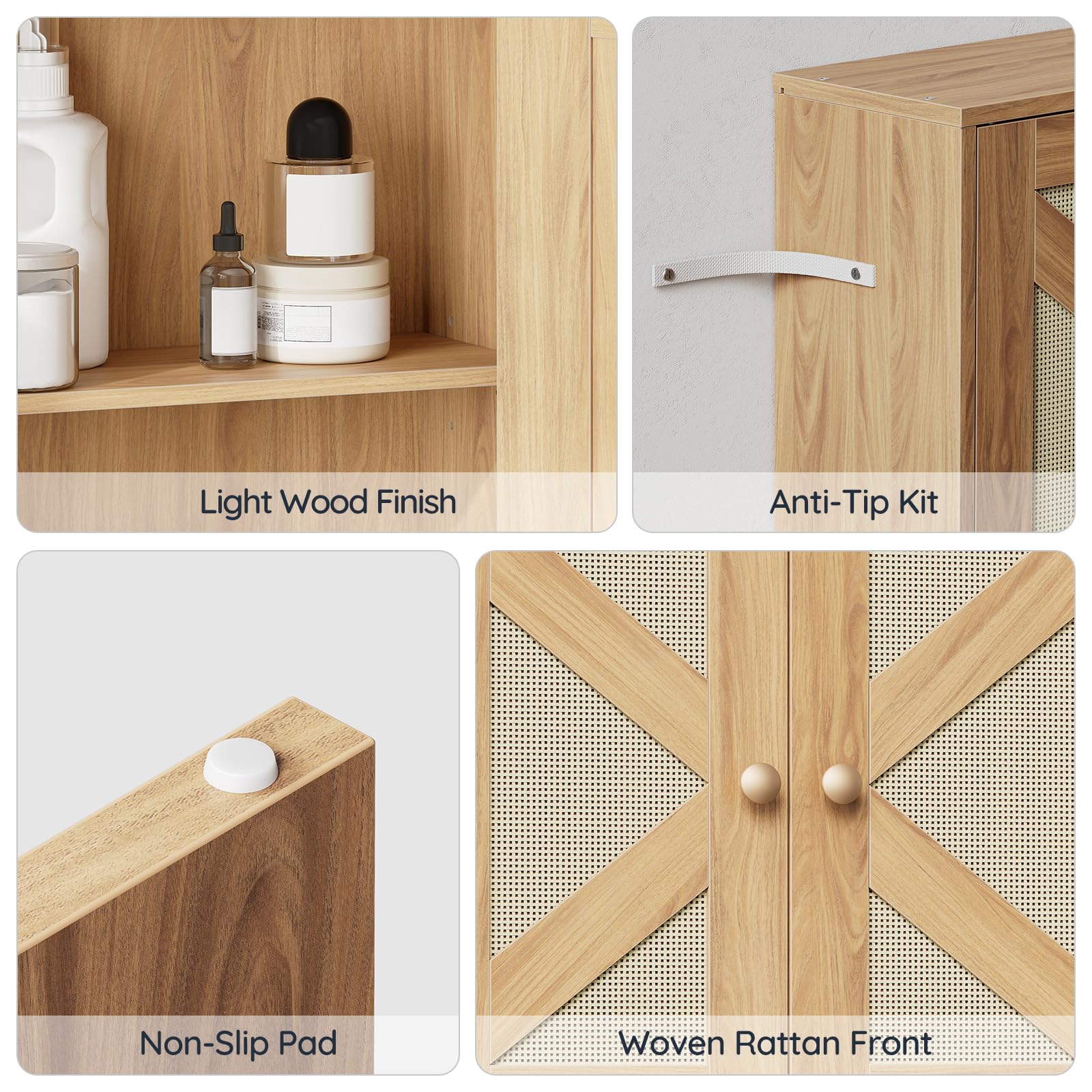 Light Wood Finish

Anti-Tip Kit

Non-Slip Pad

Woven Rattan Front