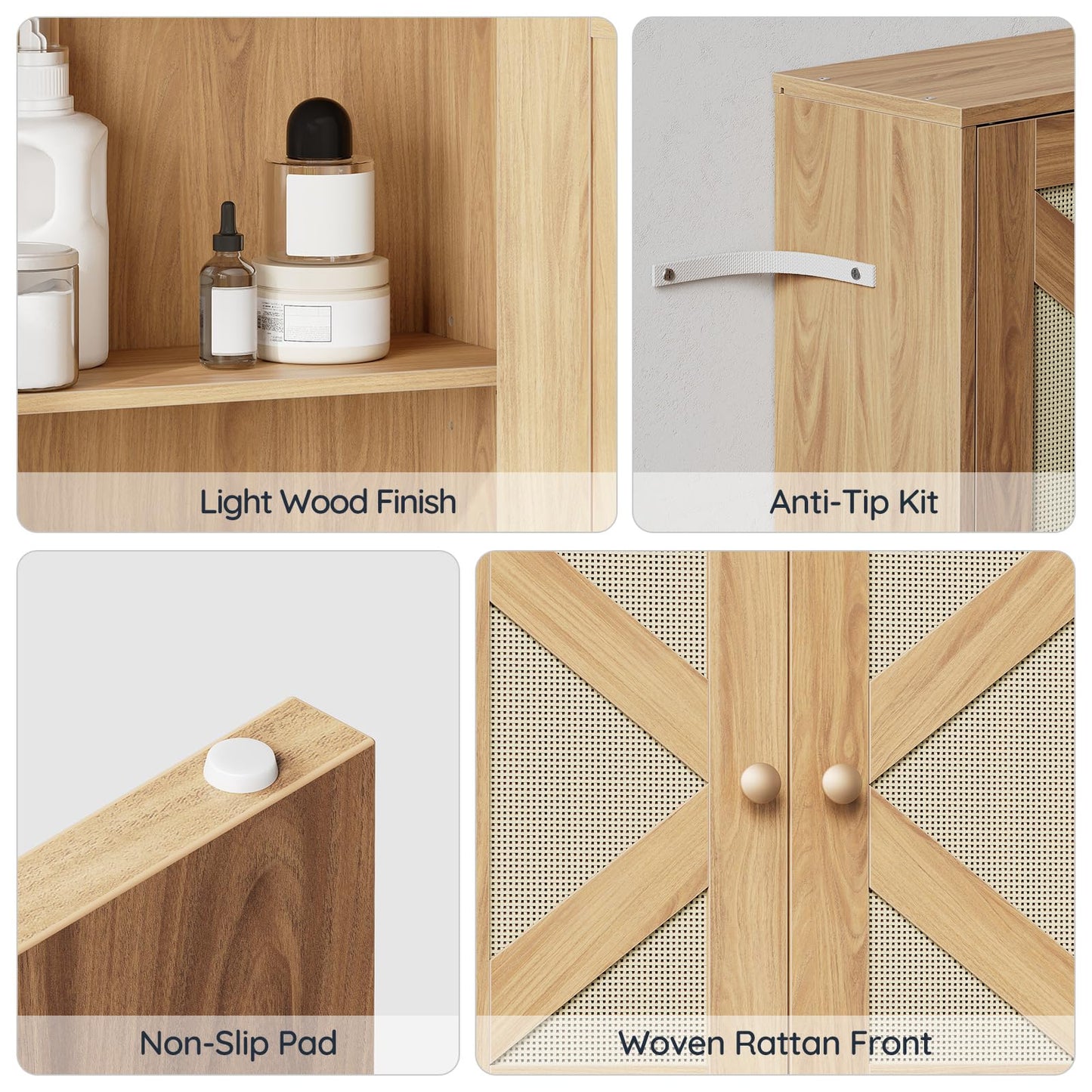 Light Wood Finish

Anti-Tip Kit

Non-Slip Pad

Woven Rattan Front