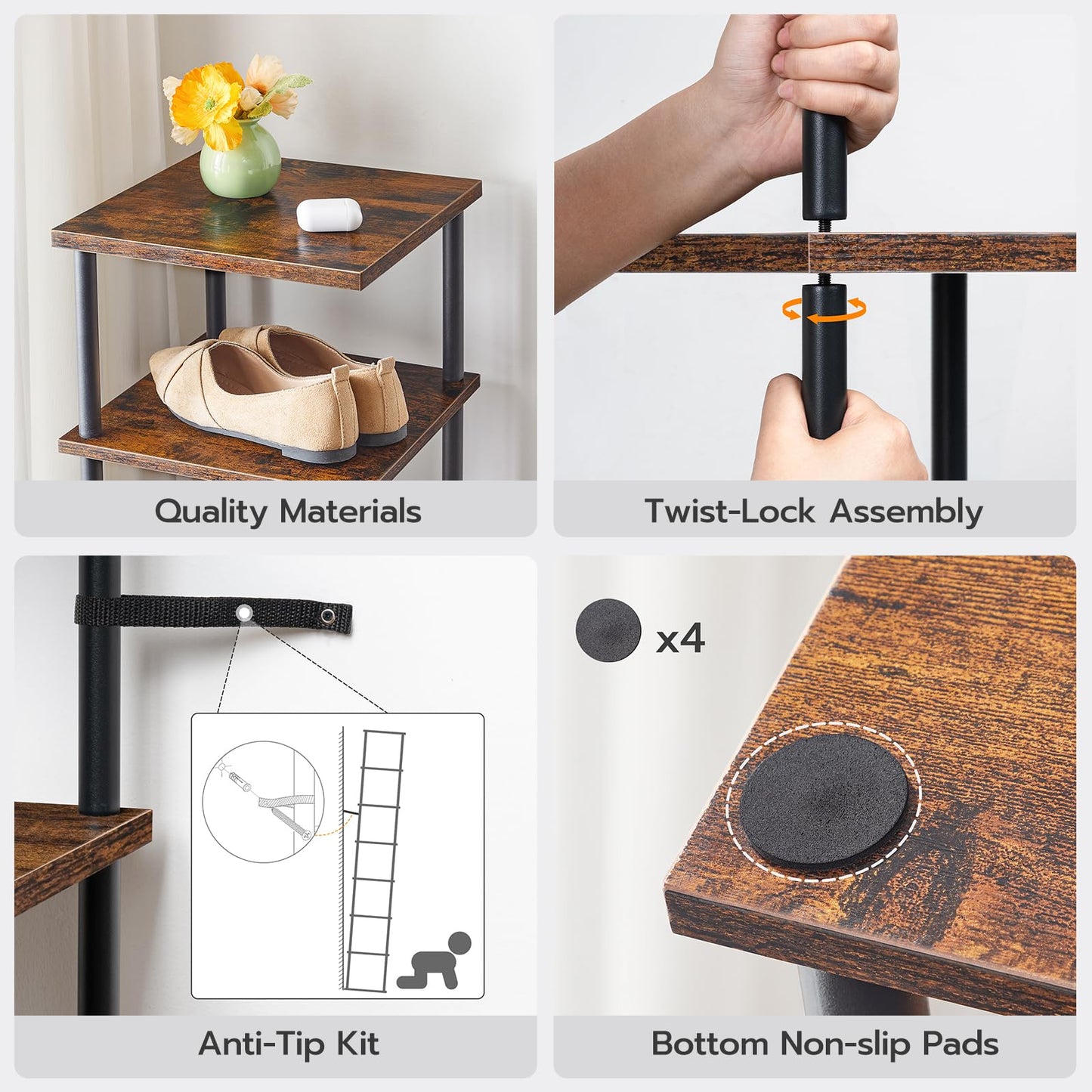 Quality Materials

Twist-Lock Assembly

Anti-Tip Kit

x4

Bottom Non-slip Pads