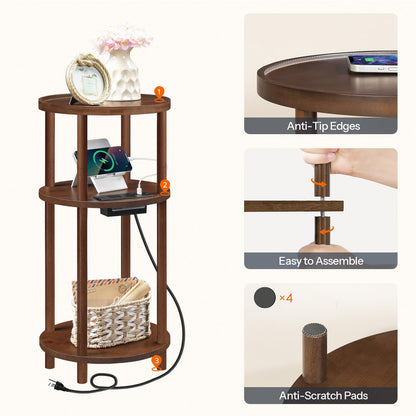 1

2

3

Anti-Tip Edges

Easy to Assemble

×4

Anti-Scratch Pads