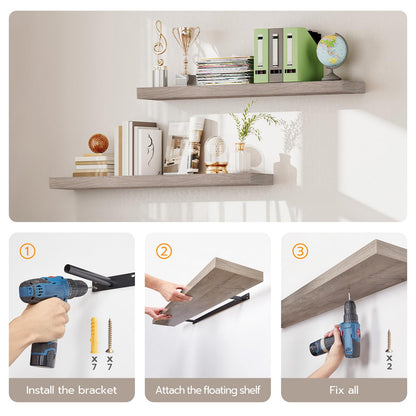 ①

x 7

x 7

Install the bracket

②

Attach the floating shelf

③

x 2

Fix all