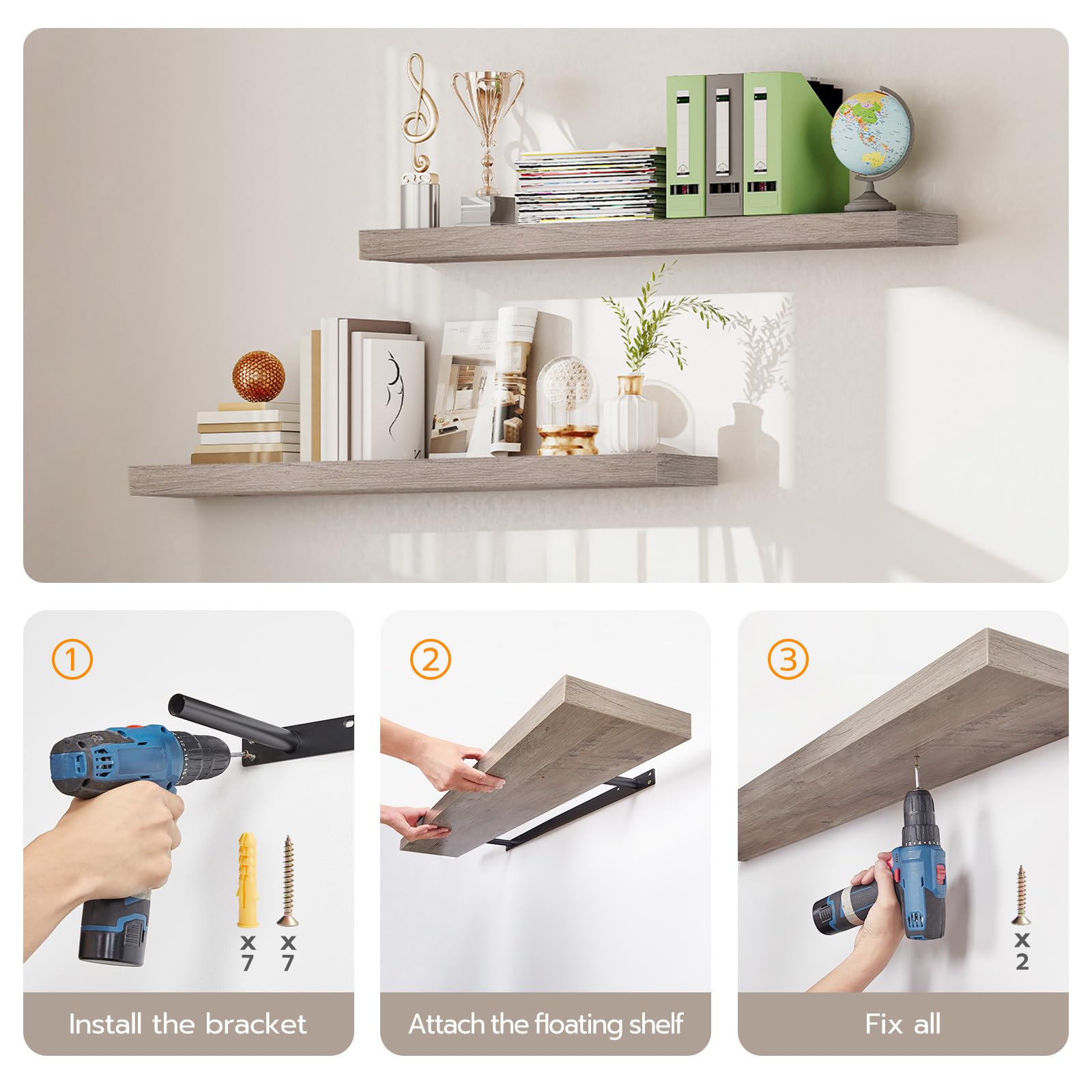 ①

x
7

x
7

Install the bracket

②

Attach the floating shelf

③

x
2

Fix all