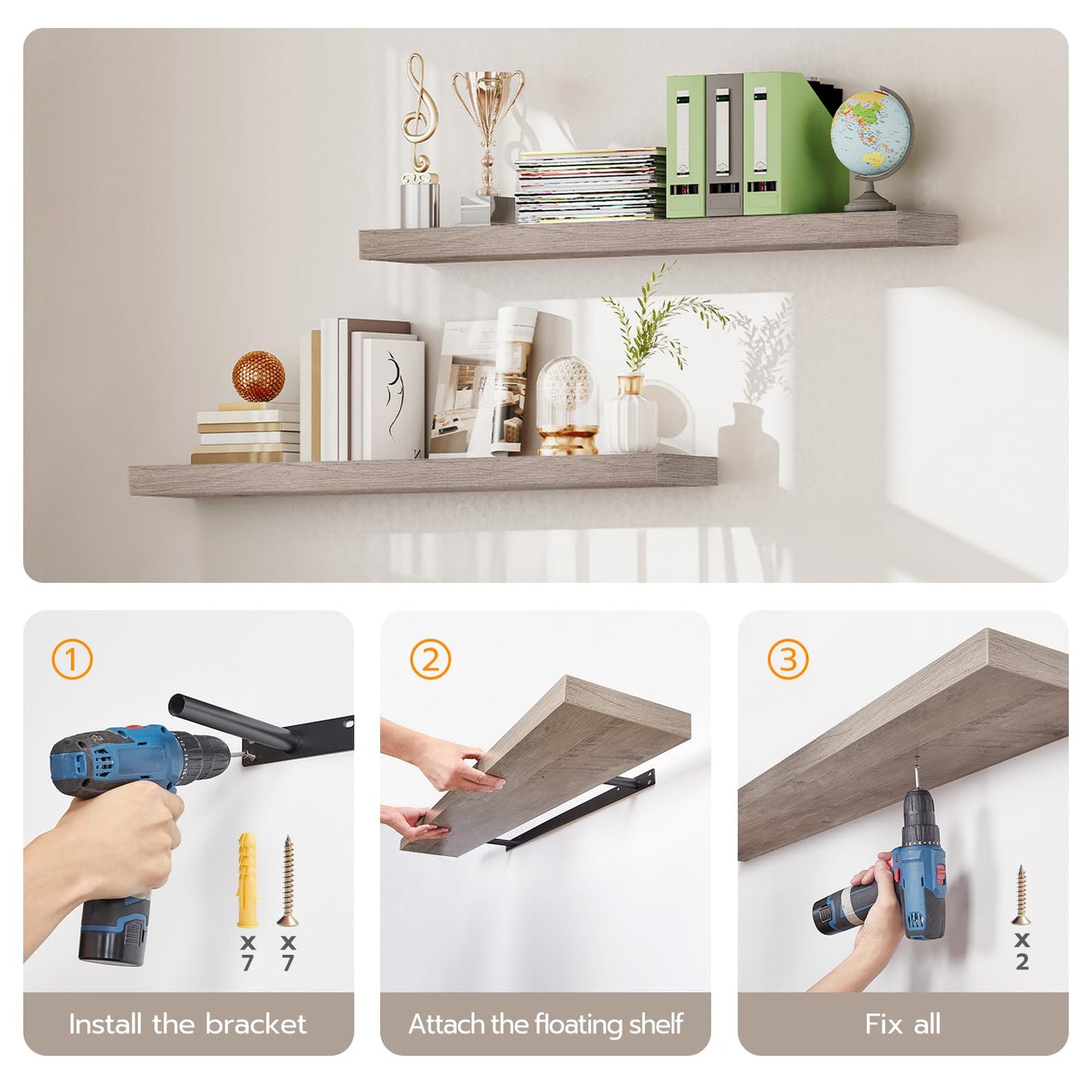 ①

x 7

x 7

Install the bracket

②

Attach the floating shelf

③

x 2

Fix all