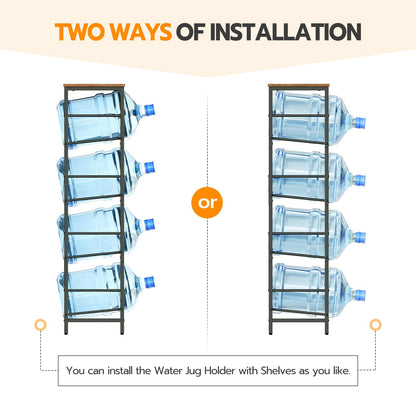 TWO WAYS OF INSTALLATION

or

You can install the Water Jug Holder with Shelves as you like.