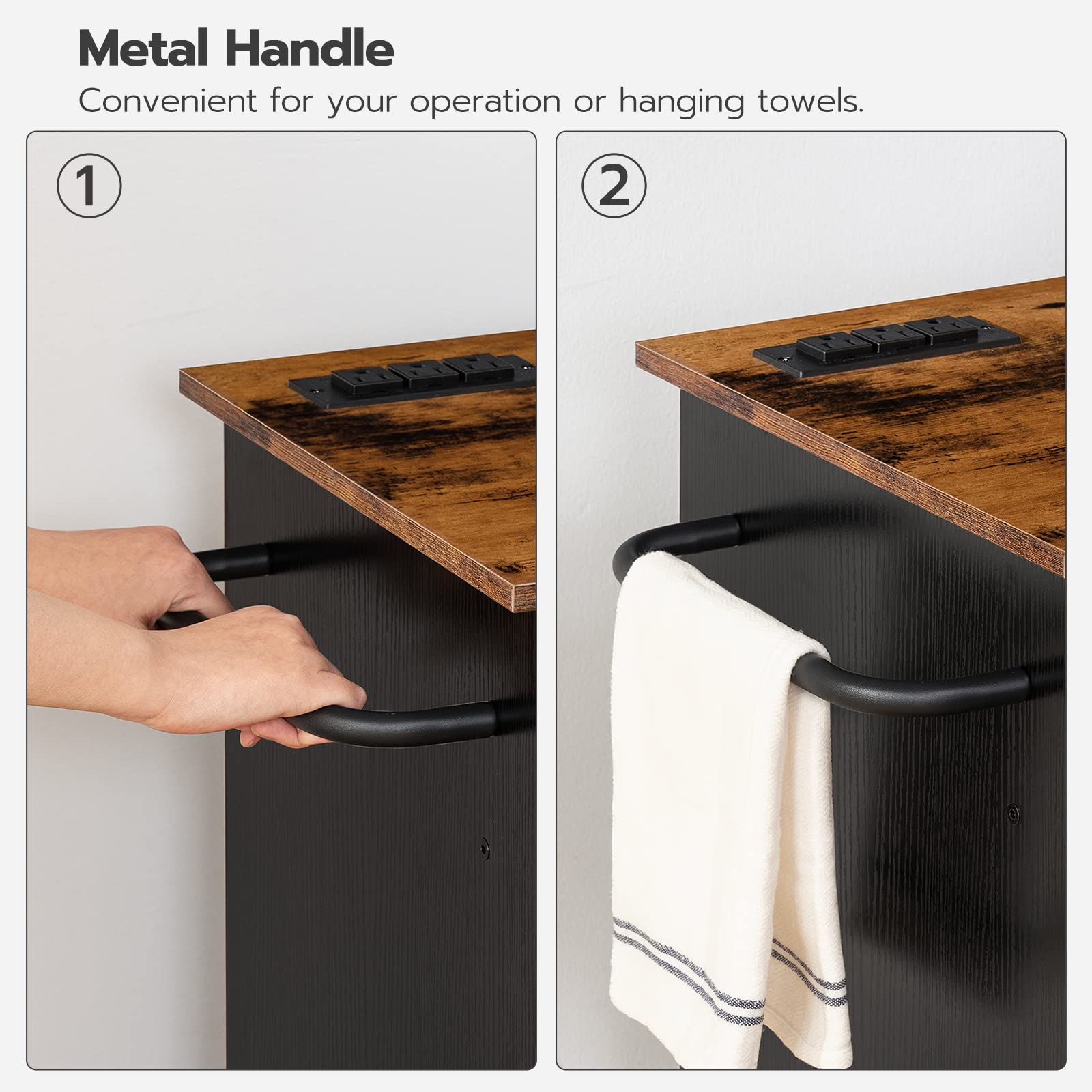 Metal Handle
Convenient for your operation or hanging towels.

①

②