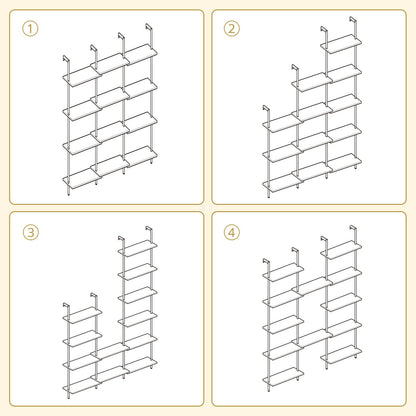 ①

②

③

④