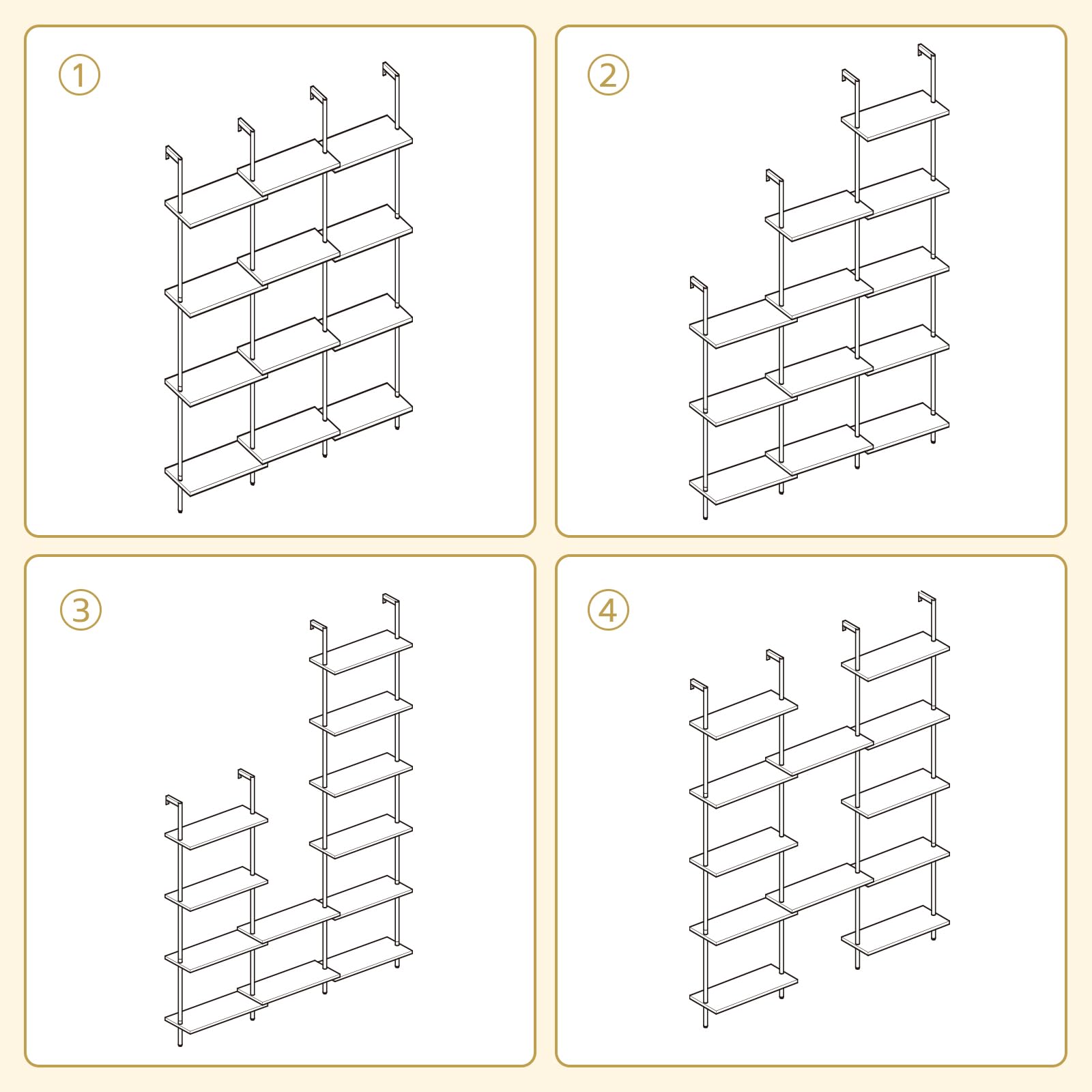 ①

②

③

④