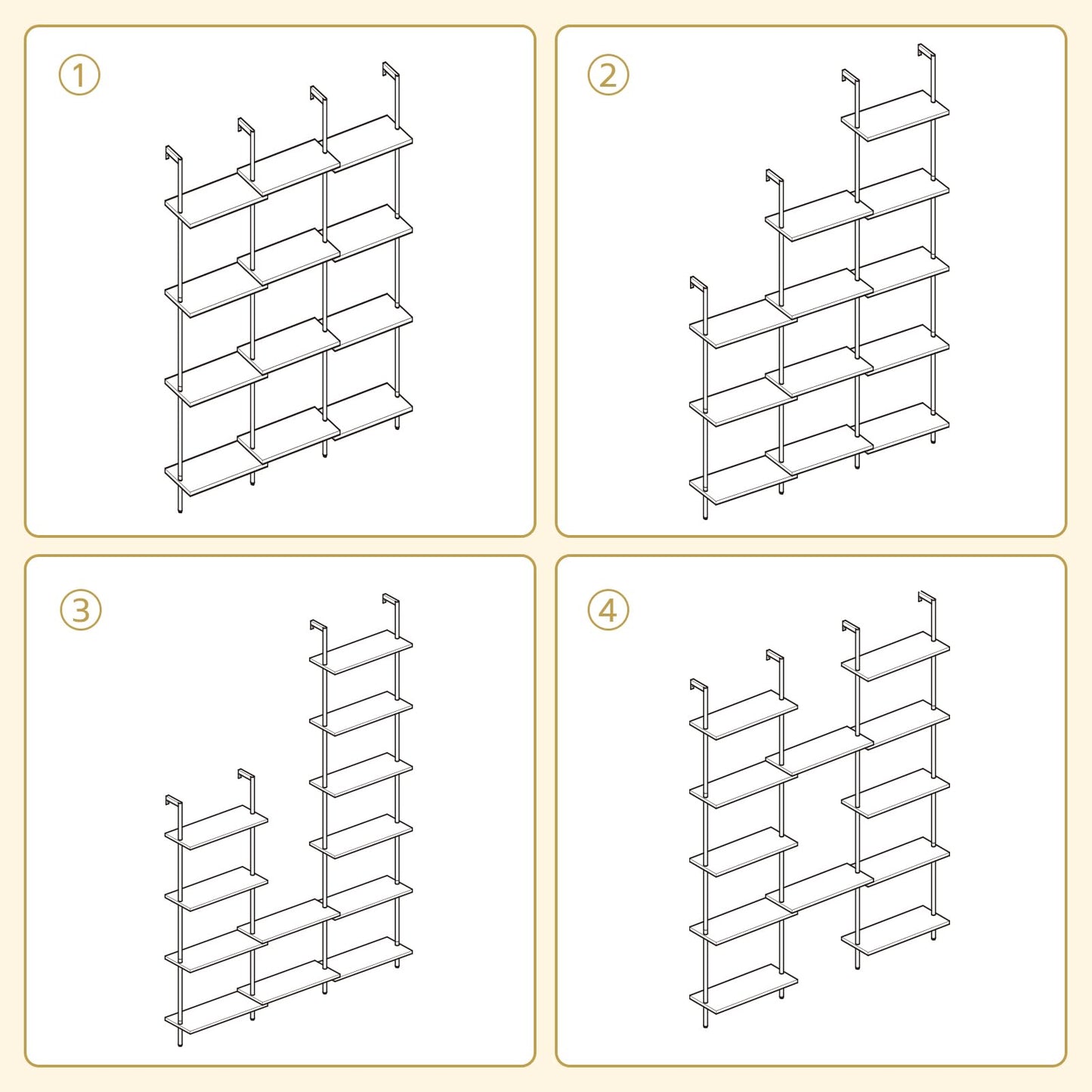 ①

②

③

④