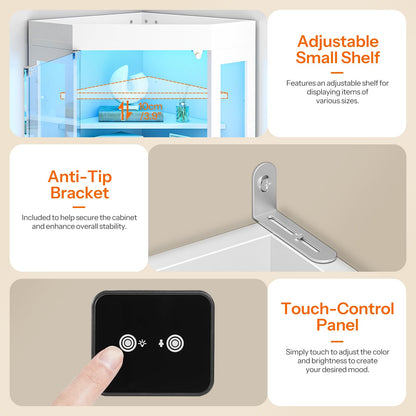 10cm /3.9"

Adjustable Small Shelf

Features an adjustable shelf for displaying items of various sizes.

Anti-Tip Bracket

Included to help secure the cabinet and enhance overall stability.

Touch-Control Panel

Simply touch to adjust the color and brightness to create your desired mood.