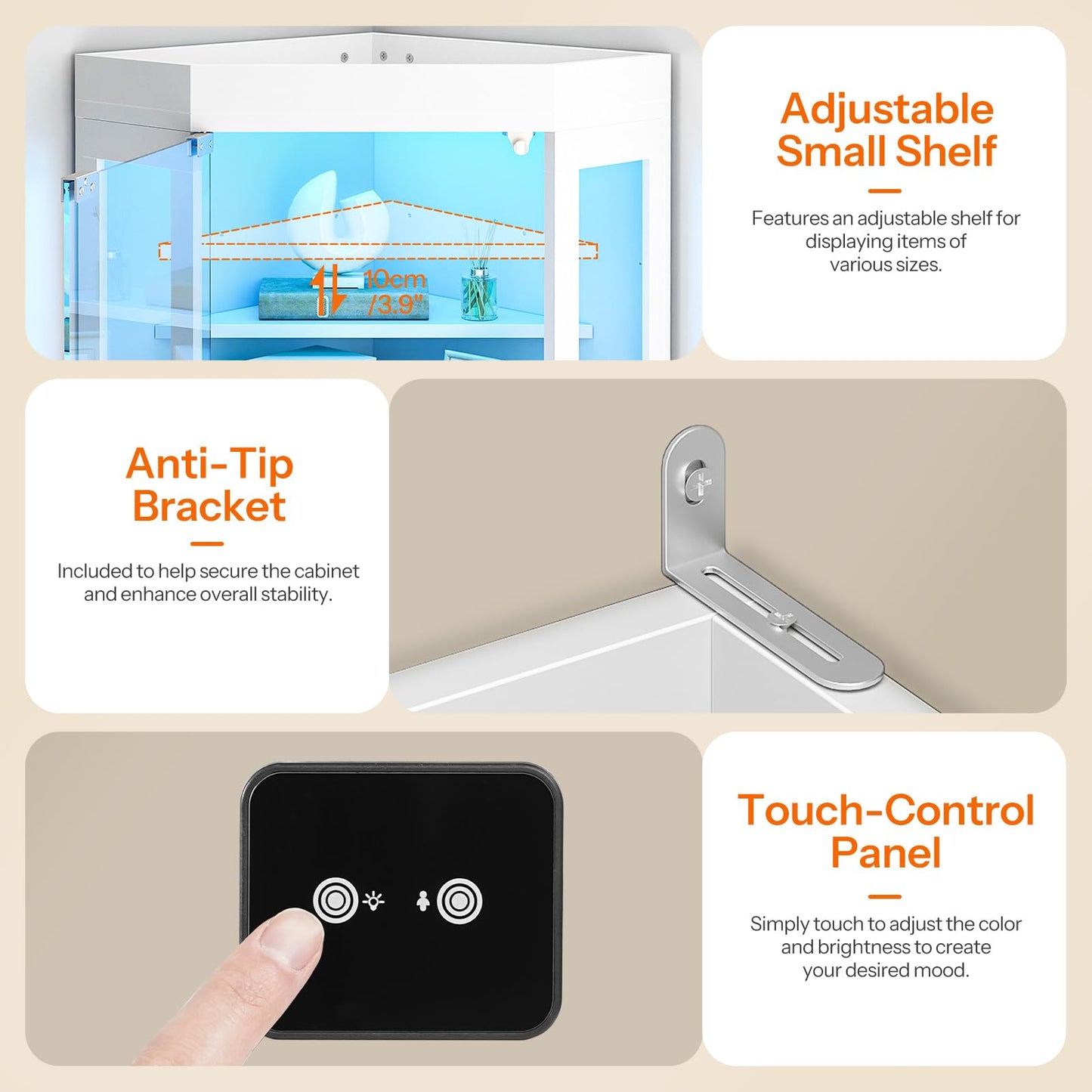 10cm
/3.9"

Adjustable Small Shelf

Features an adjustable shelf for displaying items of various sizes.

Anti-Tip Bracket

Included to help secure the cabinet and enhance overall stability.

Touch-Control Panel

Simply touch to adjust the color and brightness to create your desired mood.