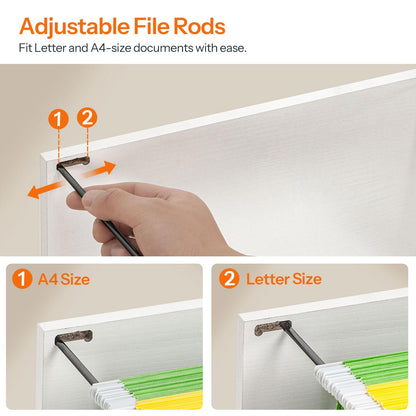 Adjustable File Rods
Fit Letter and A4-size documents with ease.

1 2

1 A4 Size

2 Letter Size