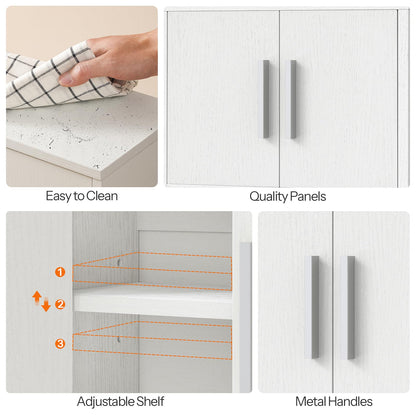 Easy to Clean

Quality Panels

1
2
3

Adjustable Shelf

Metal Handles