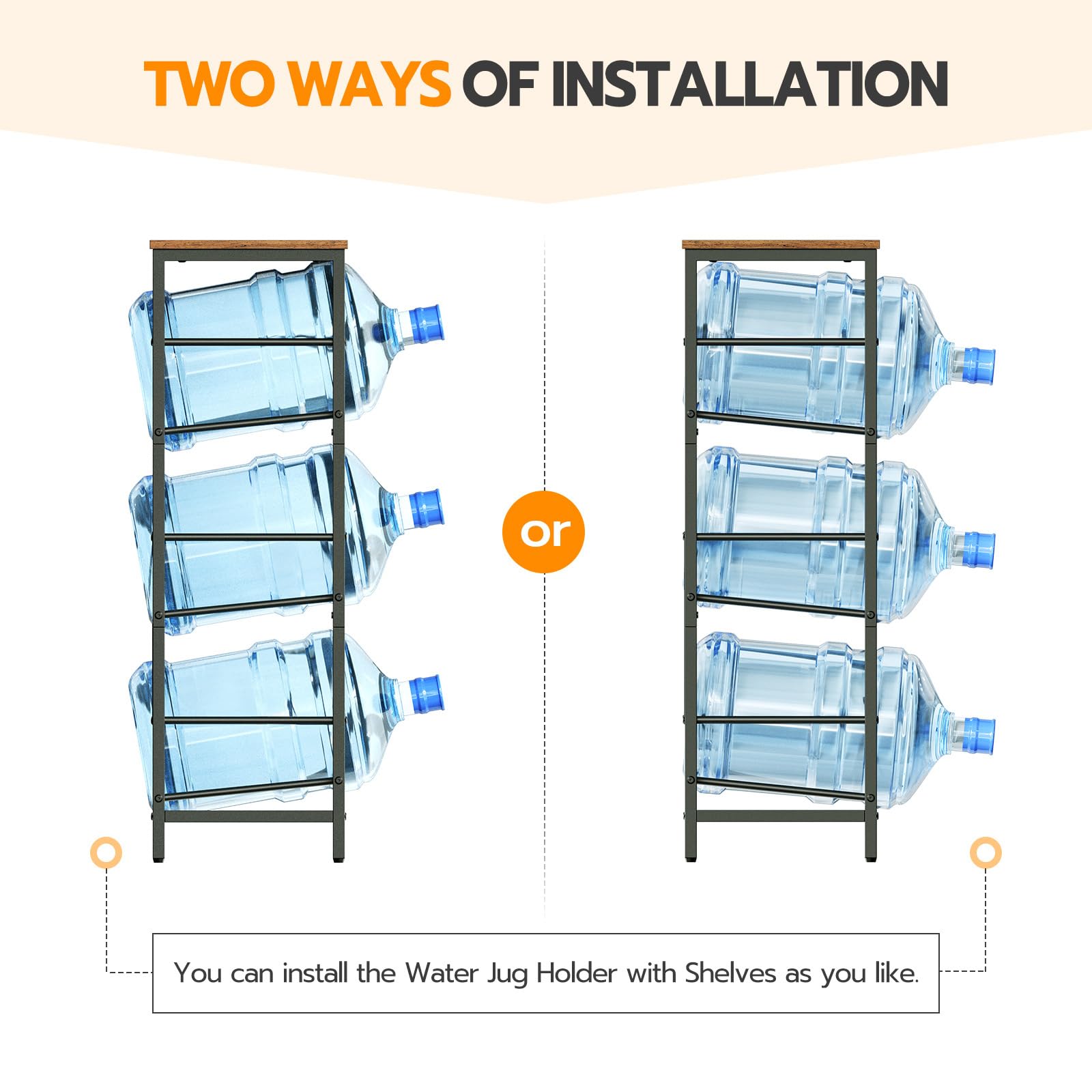 TWO WAYS OF INSTALLATION

or

You can install the Water Jug Holder with Shelves as you like.