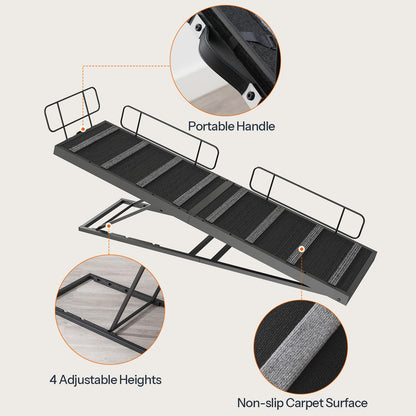 Portable Handle

4 Adjustable Heights

Non-slip Carpet Surface