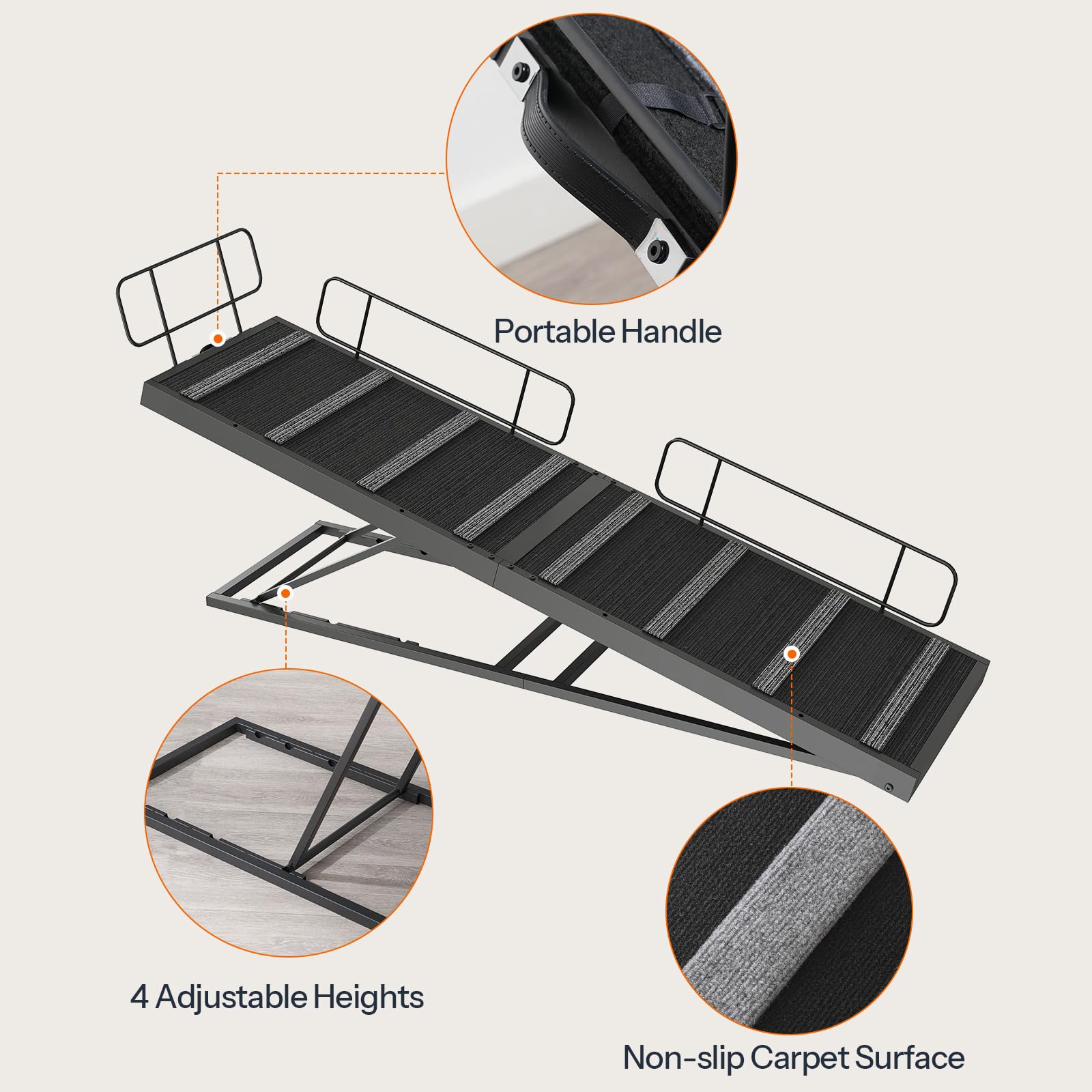 Portable Handle

4 Adjustable Heights

Non-slip Carpet Surface