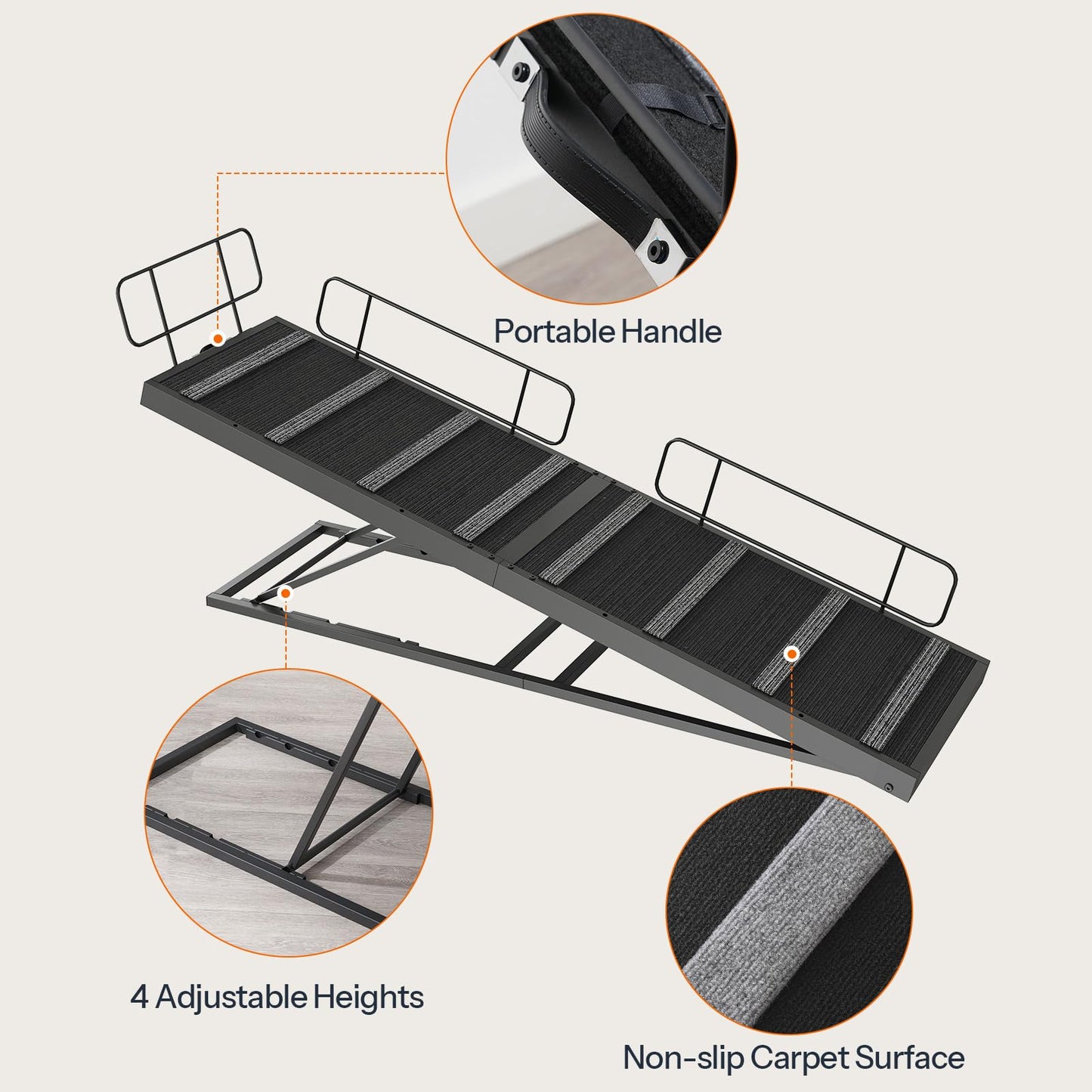 Portable Handle

4 Adjustable Heights

Non-slip Carpet Surface