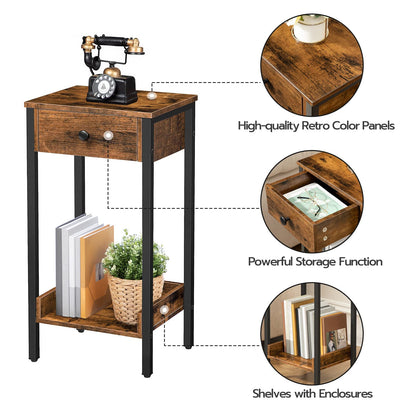 High-quality Retro Color Panels

Powerful Storage Function

Shelves with Enclosures