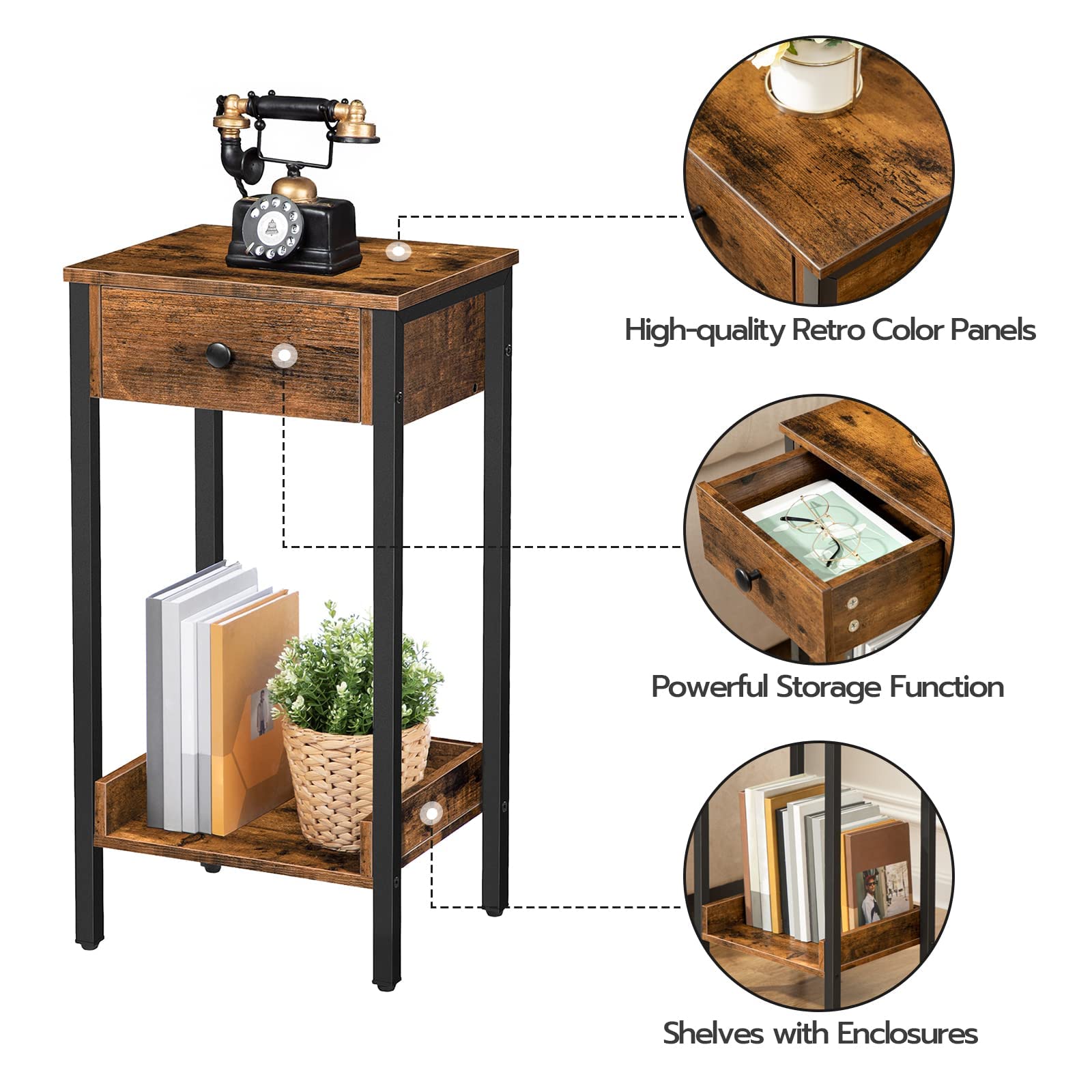 High-quality Retro Color Panels

Powerful Storage Function

Shelves with Enclosures