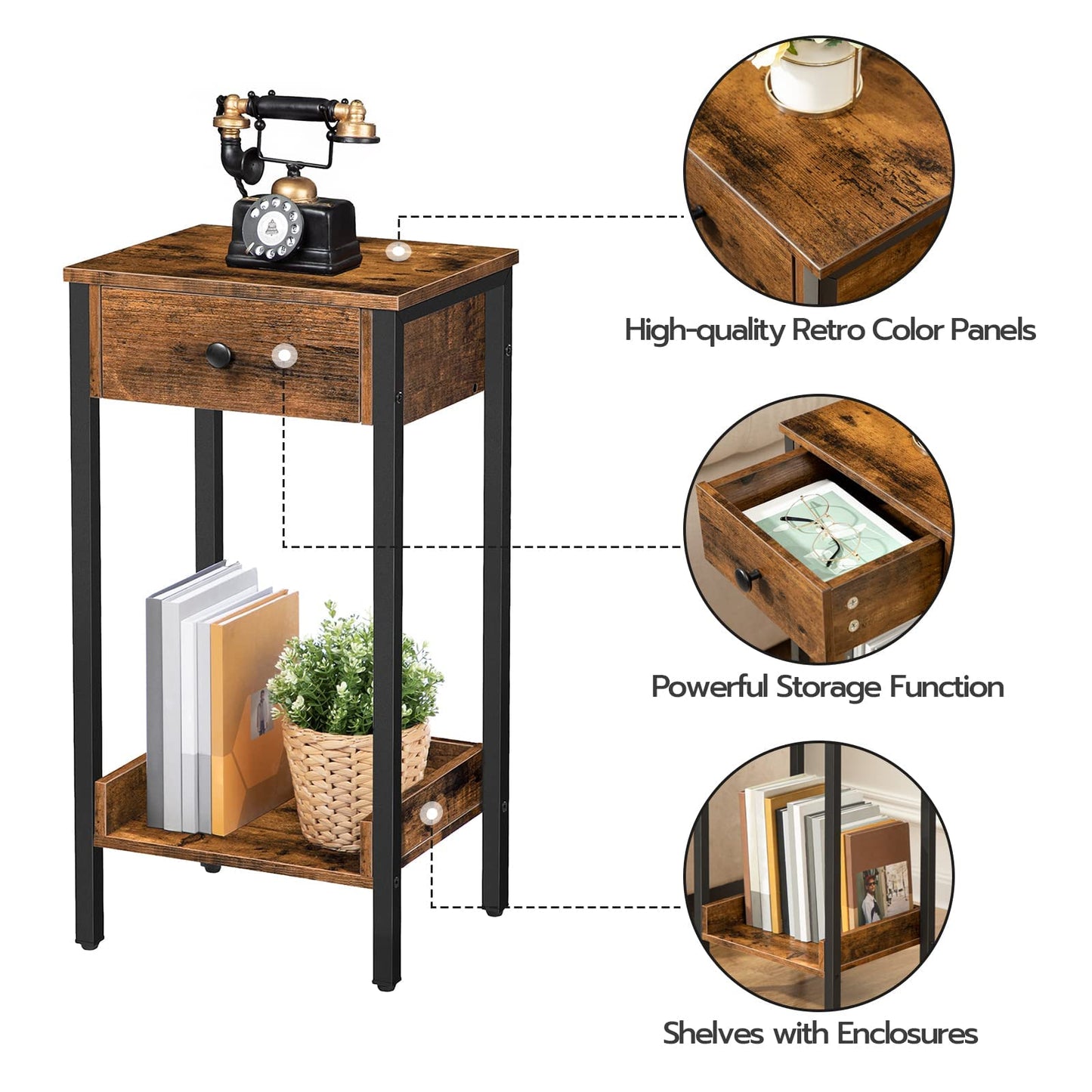 High-quality Retro Color Panels

Powerful Storage Function

Shelves with Enclosures