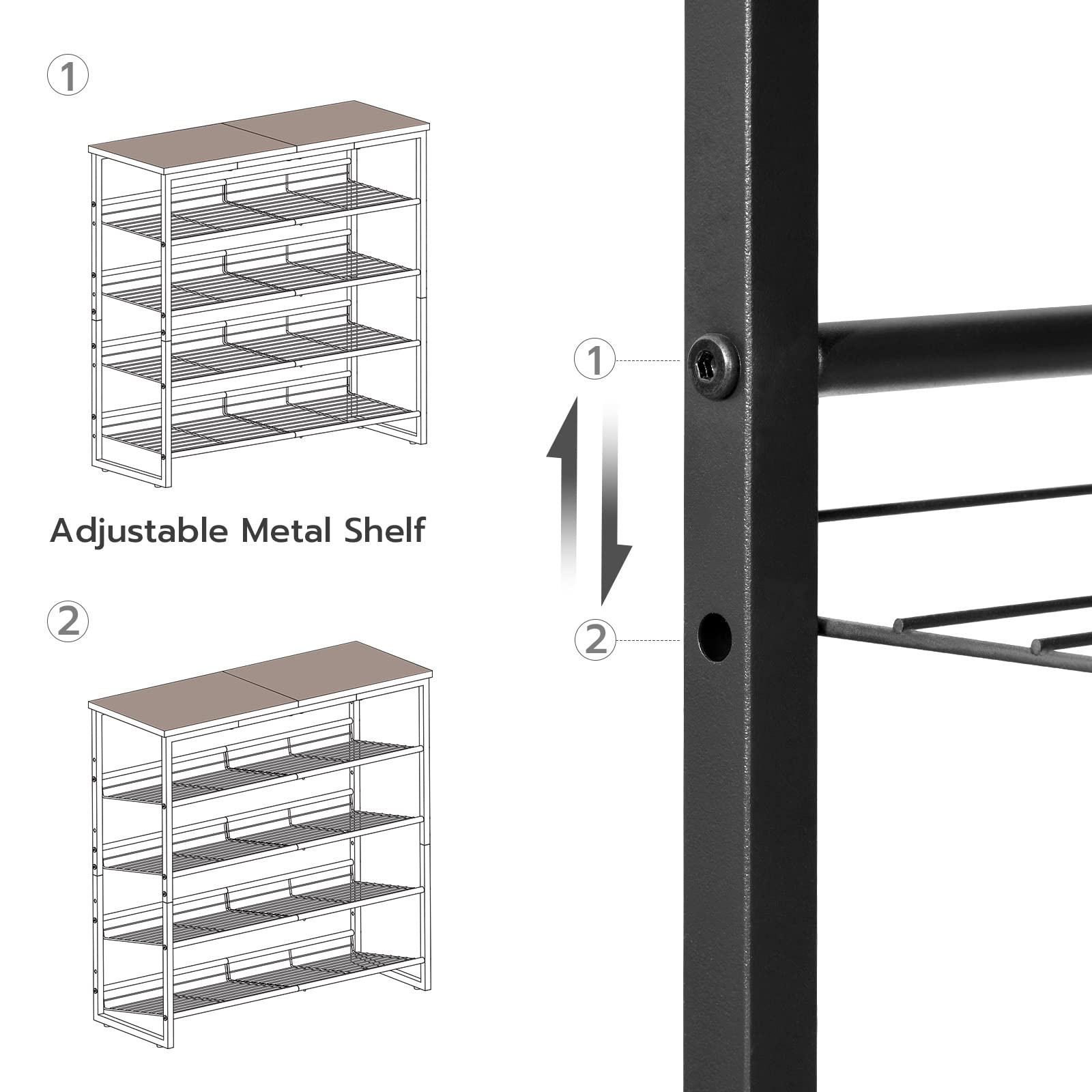 1

Adjustable Metal Shelf

2

1

2