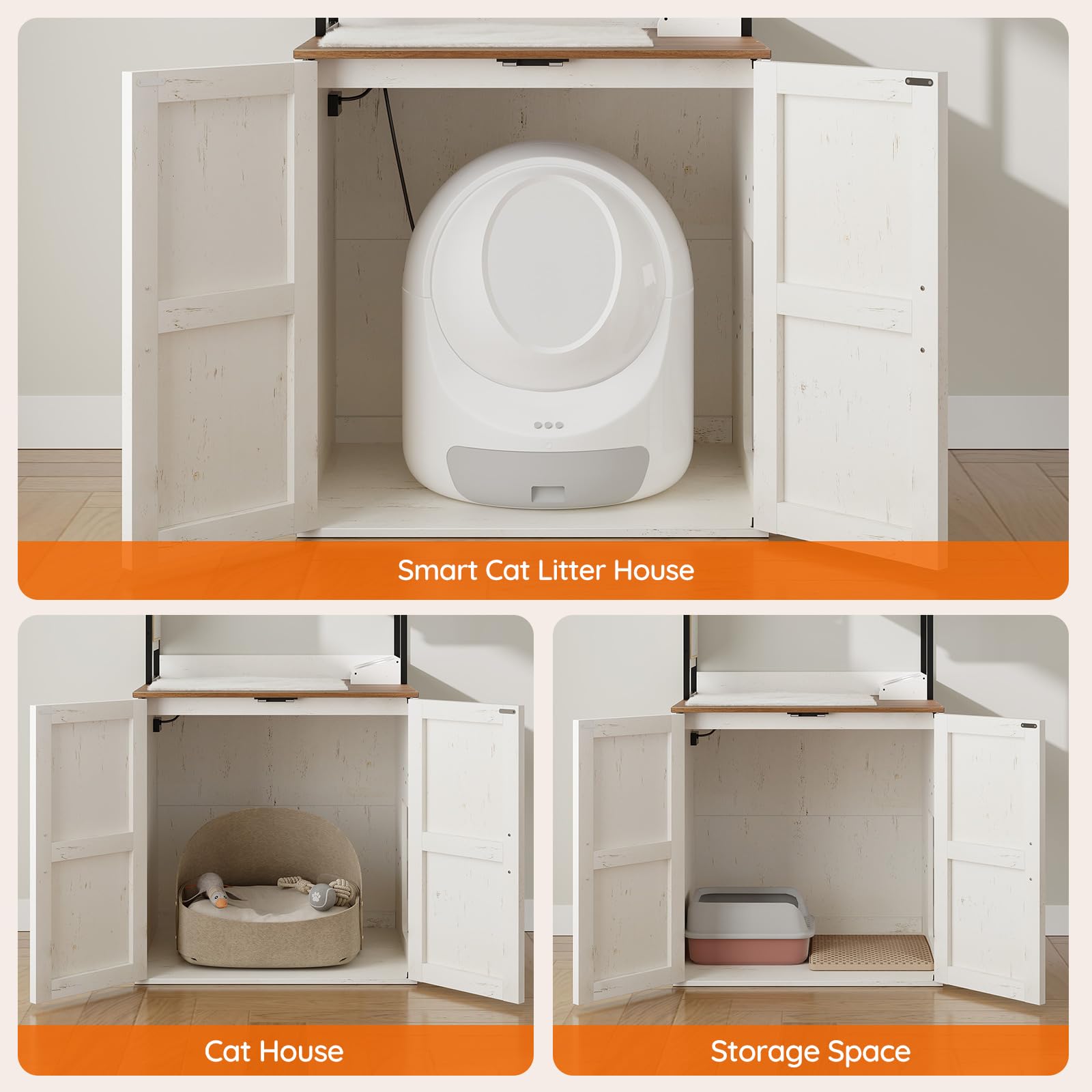 Smart Cat Litter House

Cat House

Storage Space