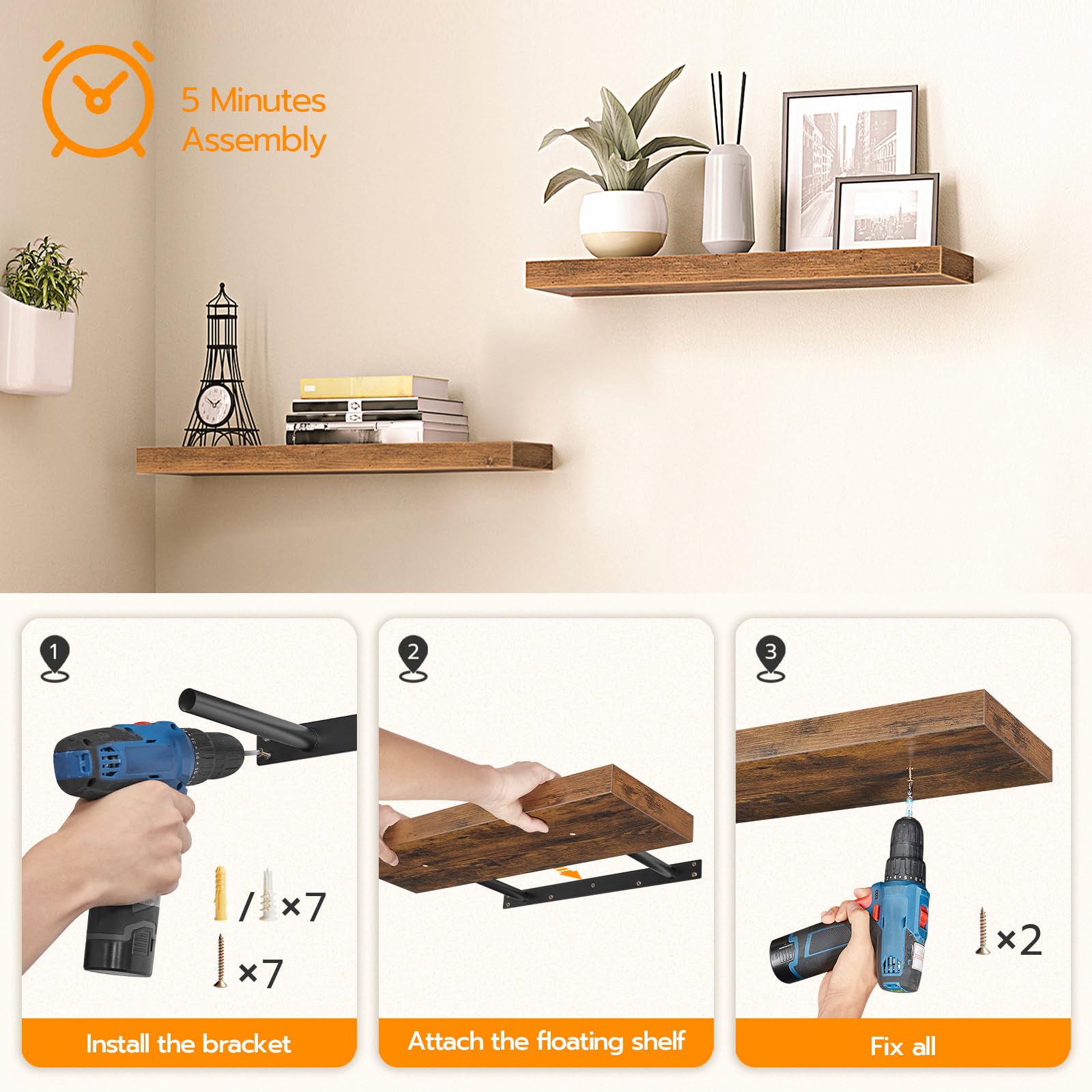 5 Minutes Assembly

1

/ ×7

×7

Install the bracket

2

Attach the floating shelf

3

×2

Fix all