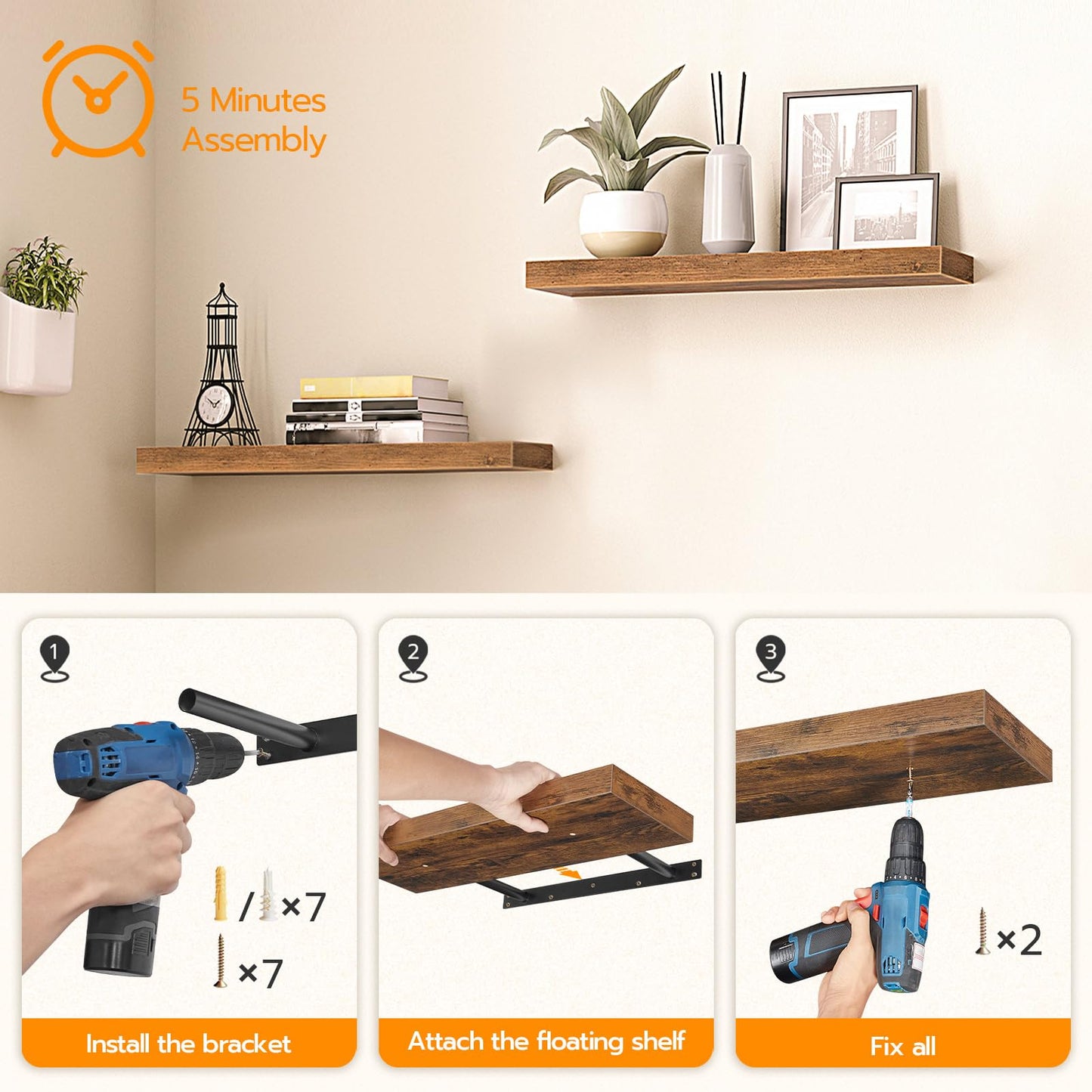 5 Minutes Assembly

1

/ ×7

×7

Install the bracket

2

Attach the floating shelf

3

×2

Fix all