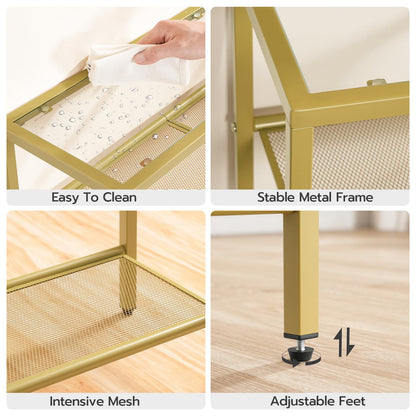 Easy To Clean

Stable Metal Frame

Intensive Mesh

Adjustable Feet