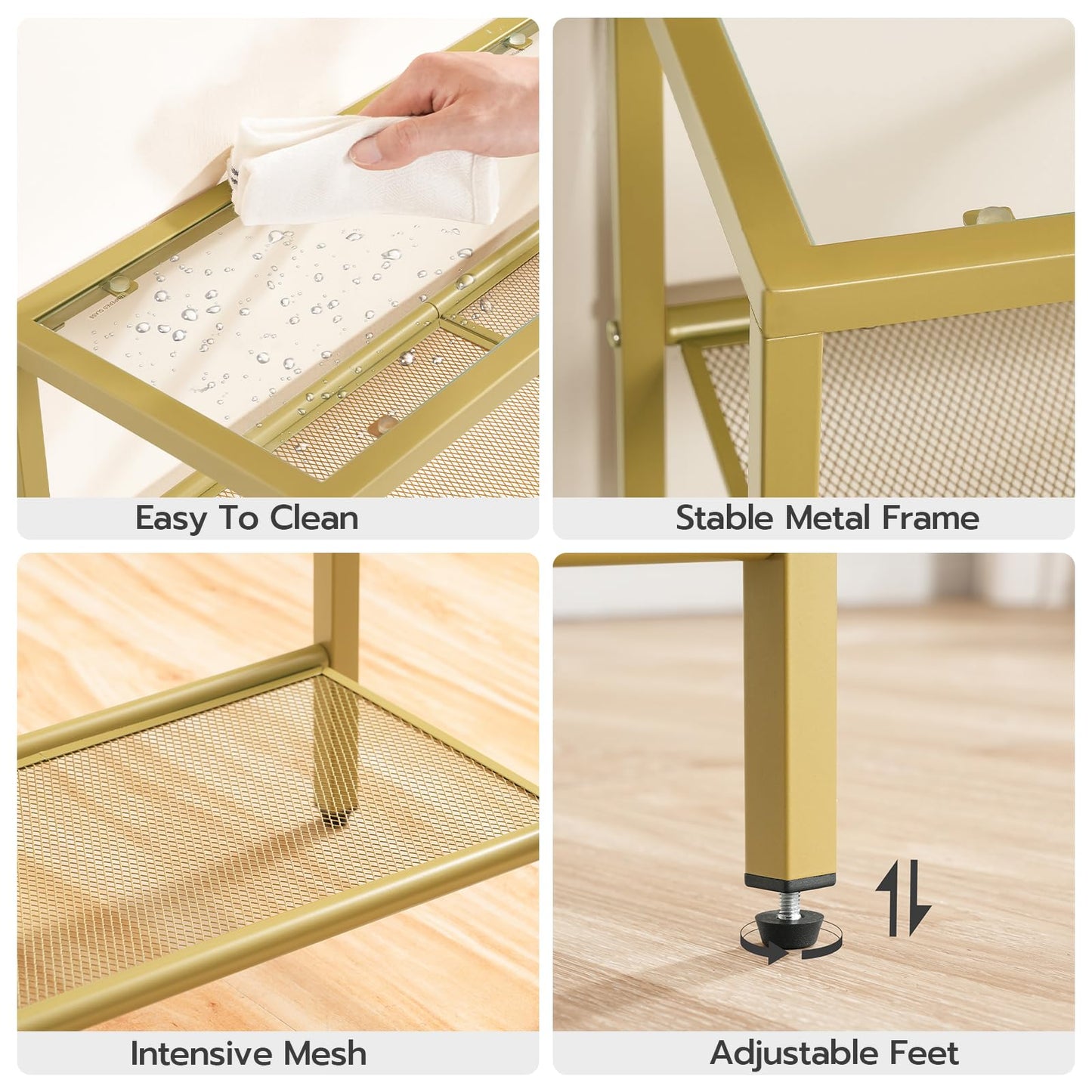 Easy To Clean

Stable Metal Frame

Intensive Mesh

Adjustable Feet