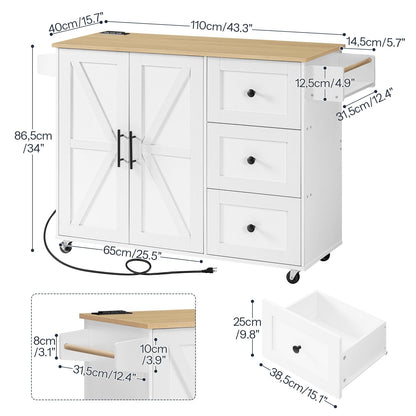 40cm/15.7"
110cm/43.3"
14,5cm/5.7"
12,5cm/4.9"
31,5cm/12.4"
86,5cm
/34"
65cm/25.5"
8cm
/3.1"
10cm
/3.9"
31,5cm/12.4"
25cm
/9.8"
38,5cm/15.1"