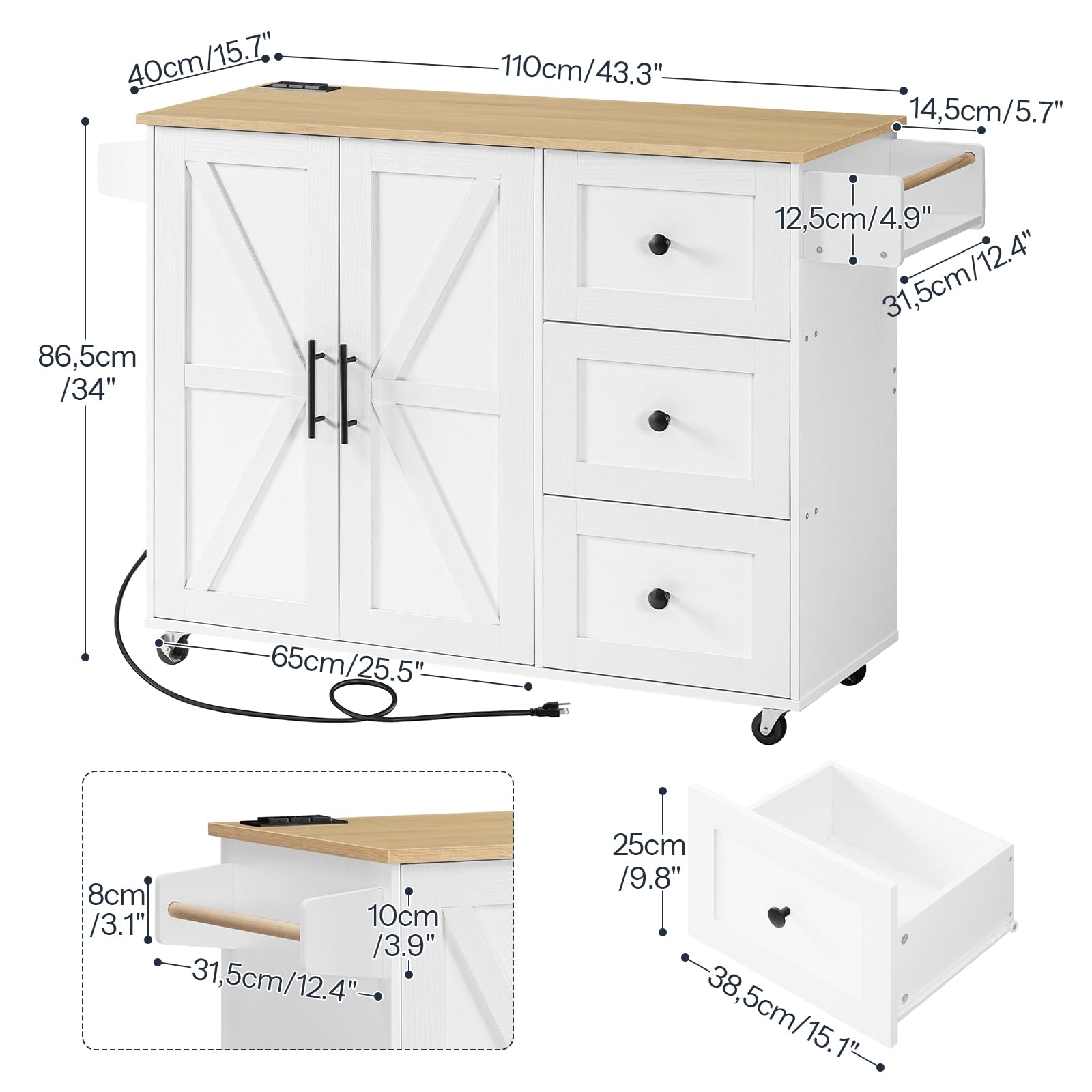 40cm/15.7"
110cm/43.3"
14,5cm/5.7"
12,5cm/4.9"
31,5cm/12.4"
86,5cm
/34"
65cm/25.5"
8cm
/3.1"
10cm
/3.9"
31,5cm/12.4"
25cm
/9.8"
38,5cm/15.1"