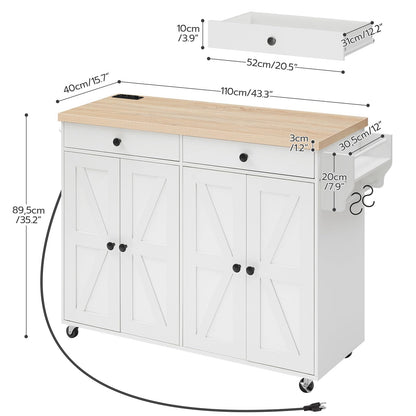 10cm /3.9"
31cm/12.2"
52cm/20.5"
40cm/15.7"
110cm/43.3"
3cm /1.2"
30.5cm/12"
20cm /7.9"
89,5cm /35.2"