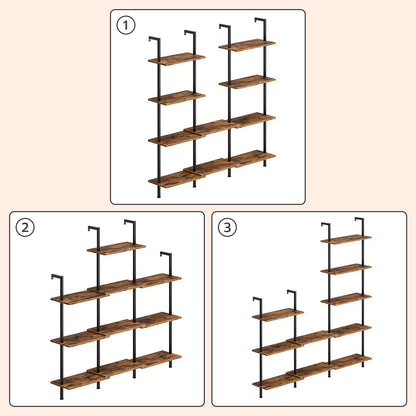 1

2

3