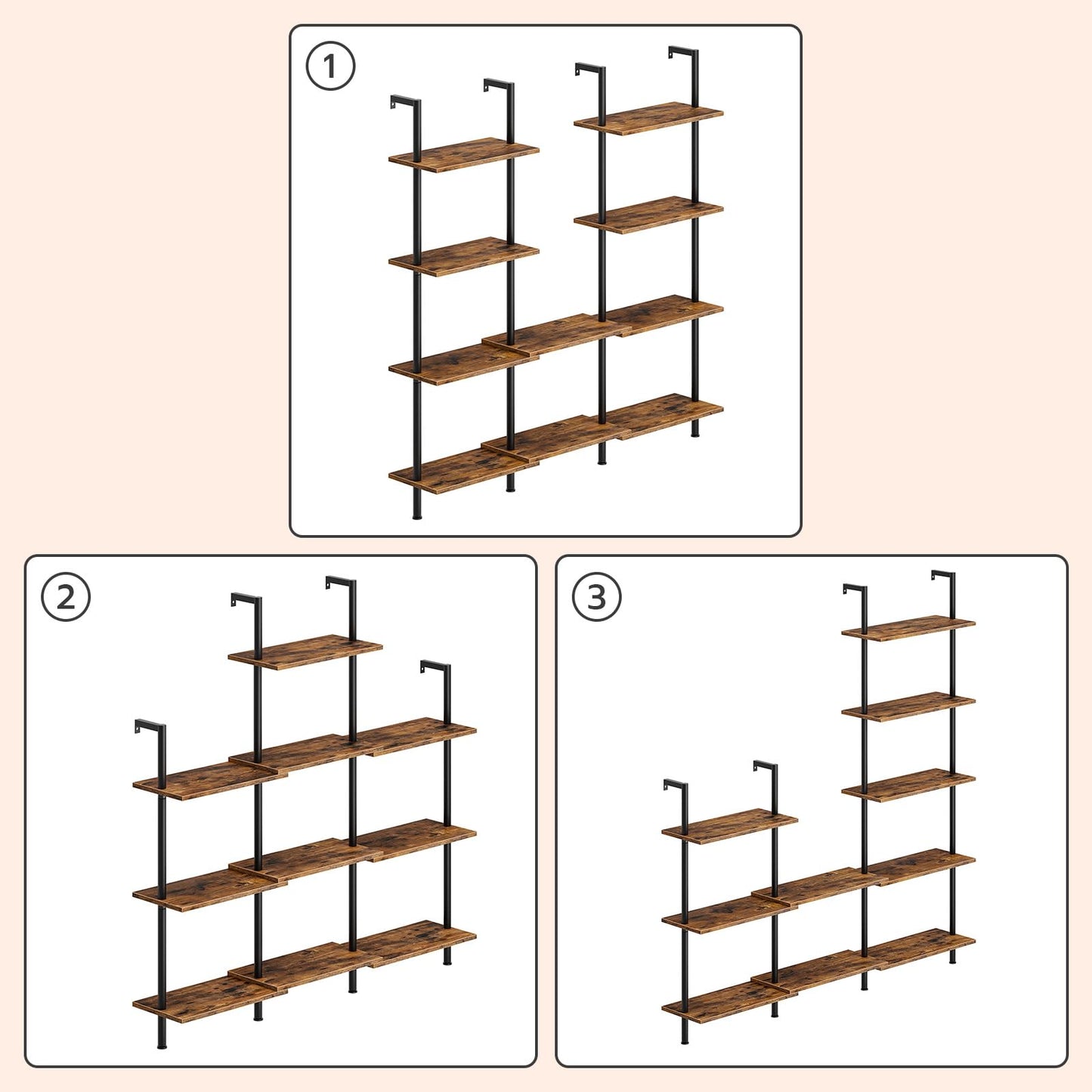 1

2

3